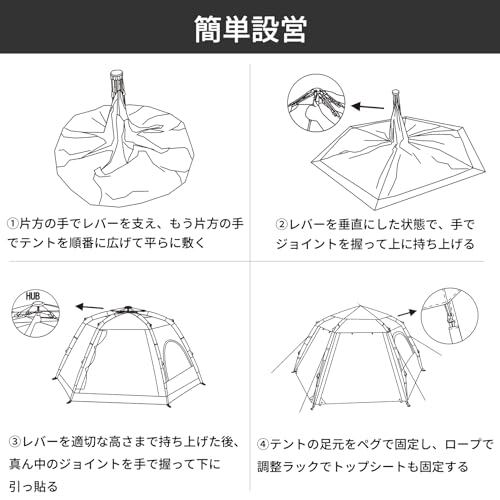 簡単設営

①片方の手でレバーを支え、もう片方の手でテントを順番に広げて平らに敷く

②レバーを垂直にした状態で、手でジョイントを握って上に持ち上げる

HUB

③レバーを適切な高さまで持ち上げた後、真ん中のジョイントを手で握って下に引っ貼る

④テントの足元をペグで固定し、ロープで調整ラックでトップシートも固定する