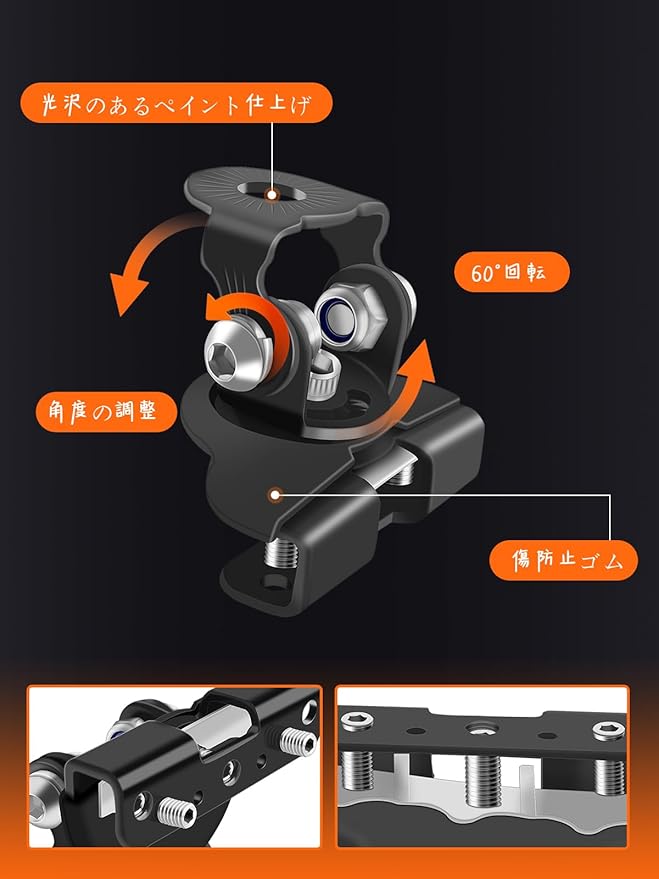 光沢のあるペイント仕上げ

60°回転

角度の調整

傷防止ゴム