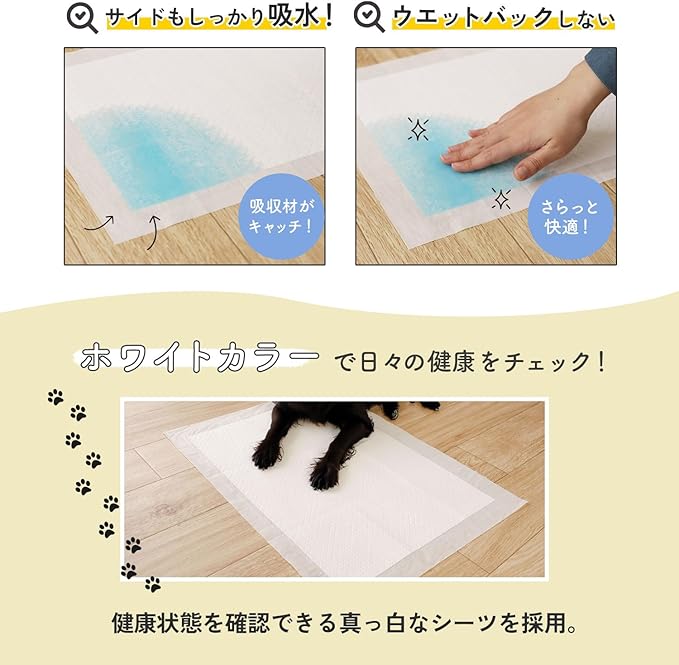 サイドもしっかり吸水！

吸収材がキャッチ！

ウエットバックしない

さらっと快適！

ホワイトカラーで日々の健康をチェック！

健康状態を確認できる真っ白なシーツを採用。