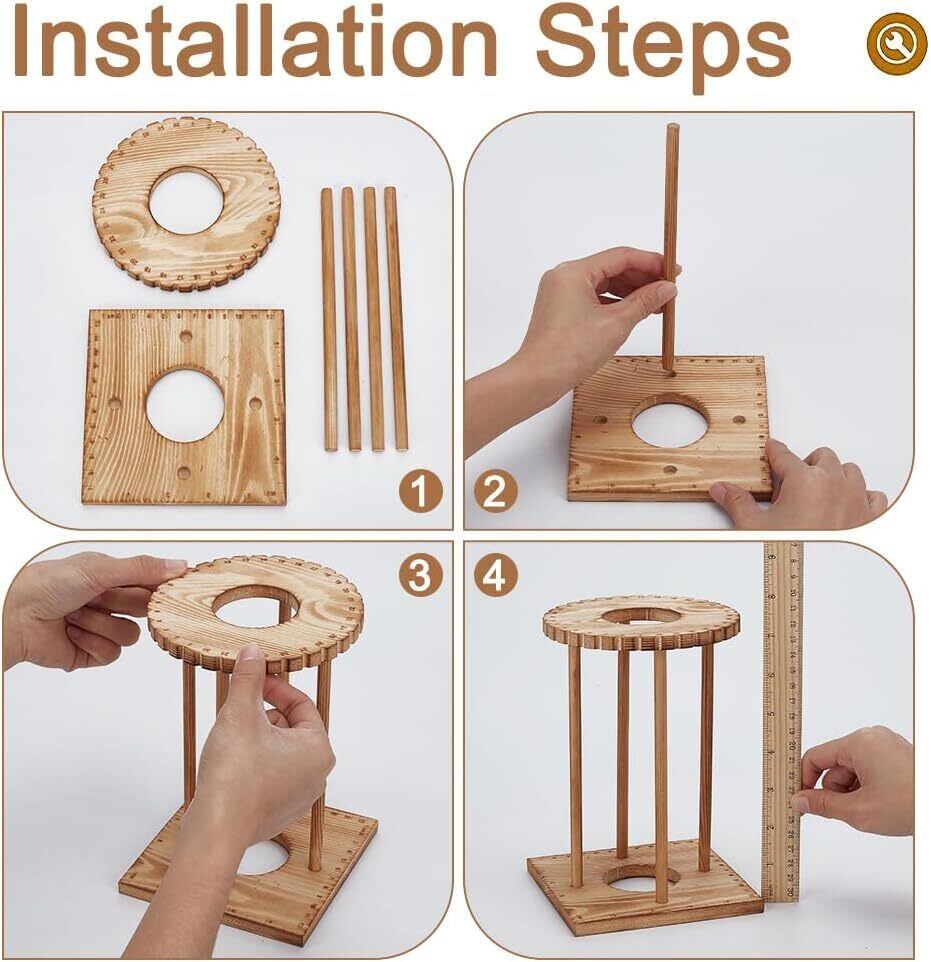 Installation Steps

1

2

3

4