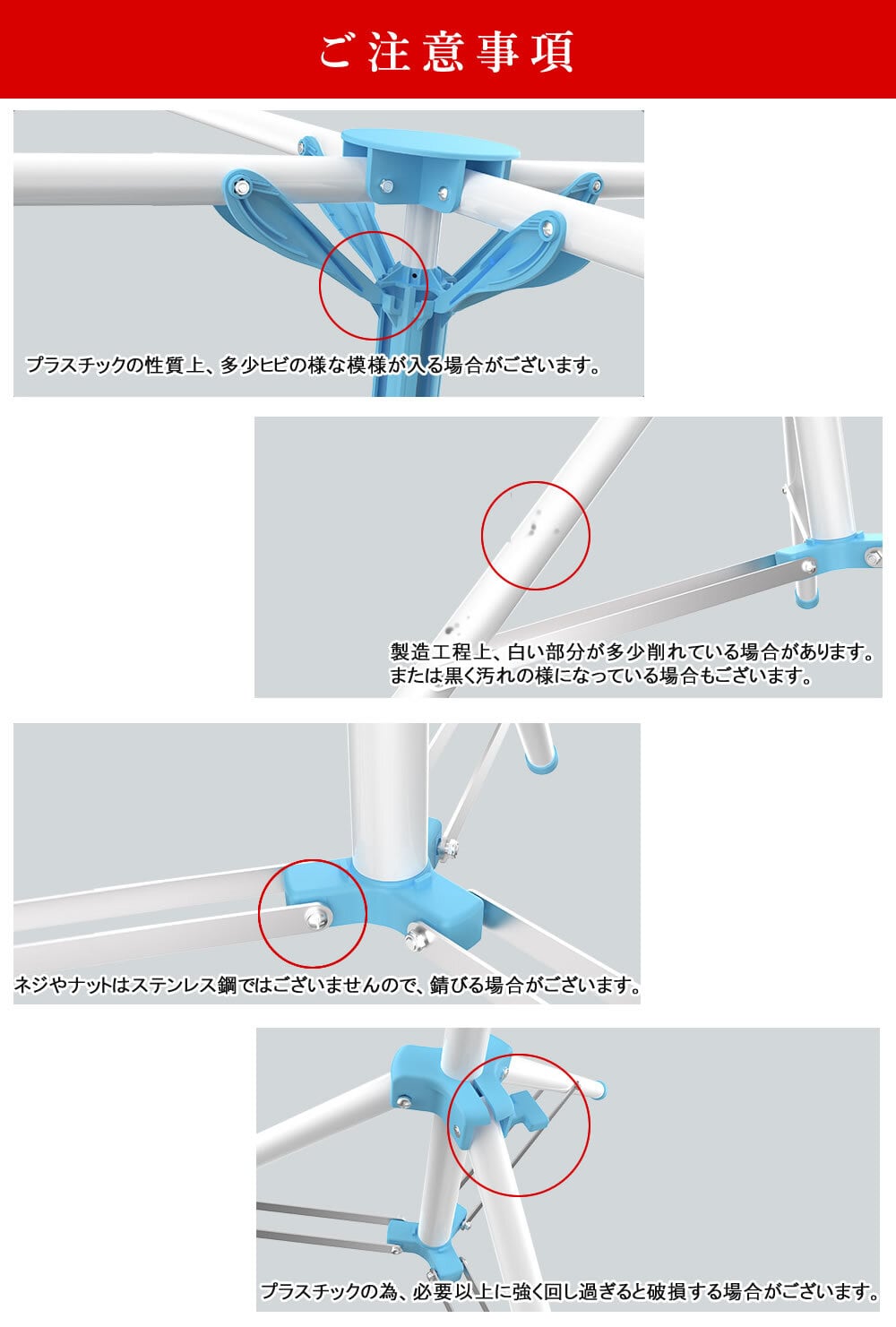 ご注意事項

プラスチックの性質上、多少ヒビの様な模様が入る場合がございます。

製造工程上、白い部分が多少削れている場合があります。
または黒く汚れの様になっている場合もございます。

ネジやナットはステンレス鋼ではございませんので、錆びる場合がございます。

プラスチックの為、必要以上に強く回し過ぎると破損する場合がございます。