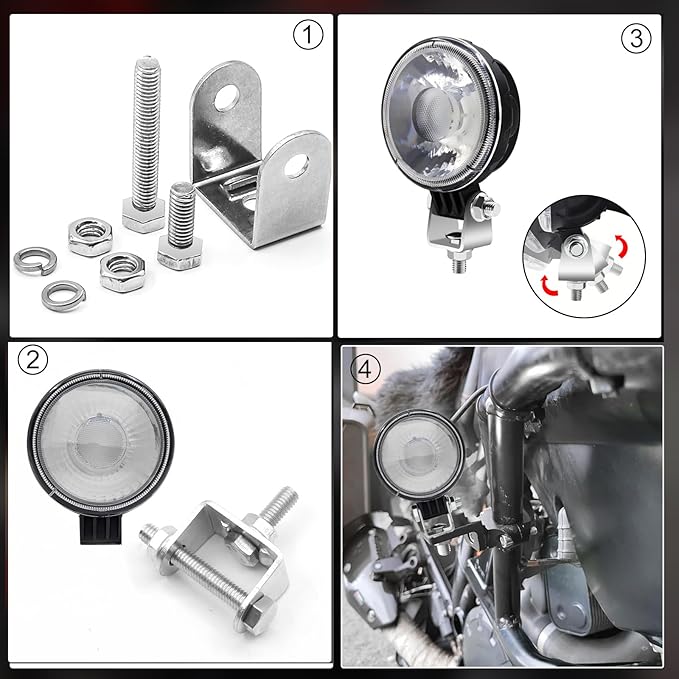 1

3

2

4