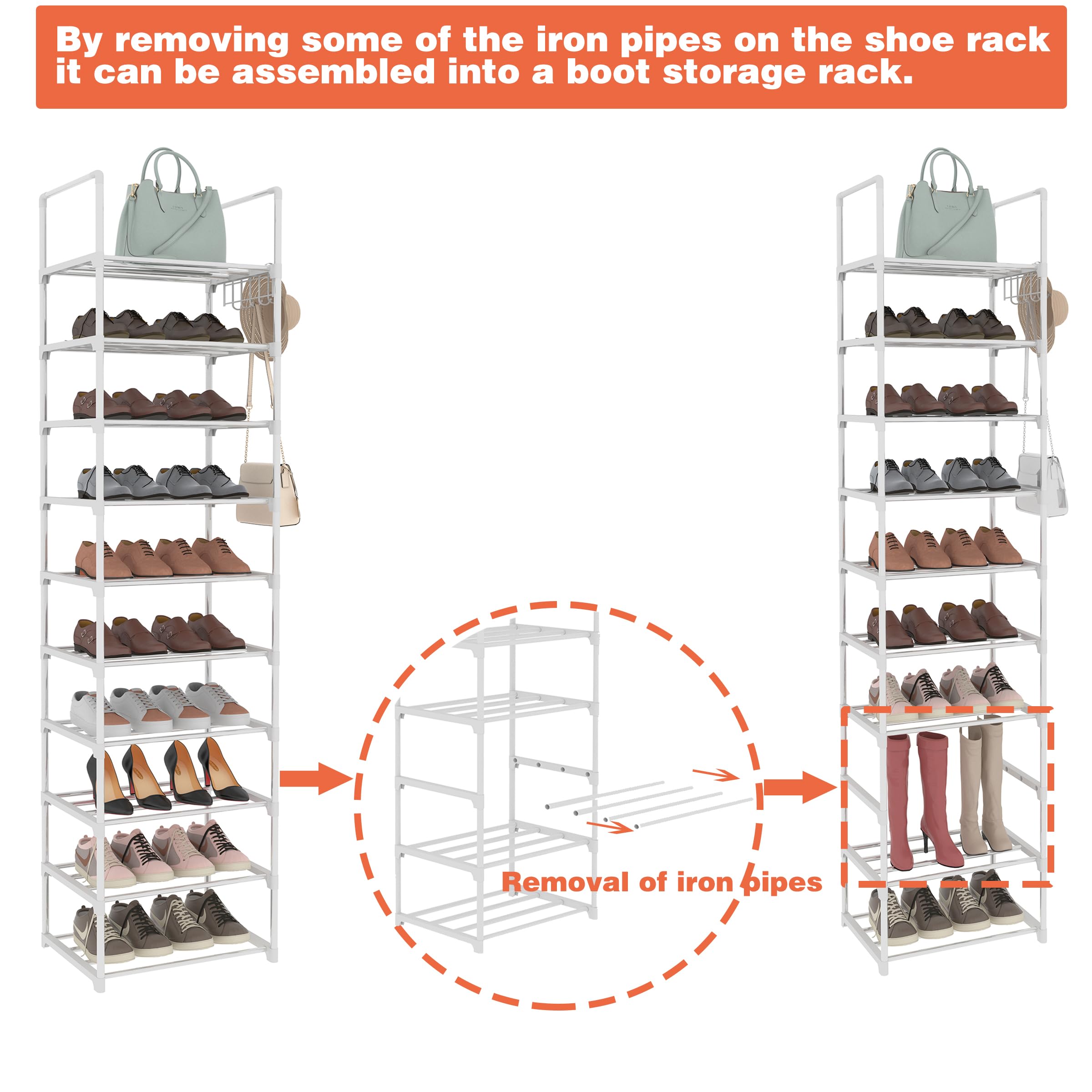 By removing some of the iron pipes on the shoe rack it can be assembled into a boot storage rack.

Removal of iron pipes