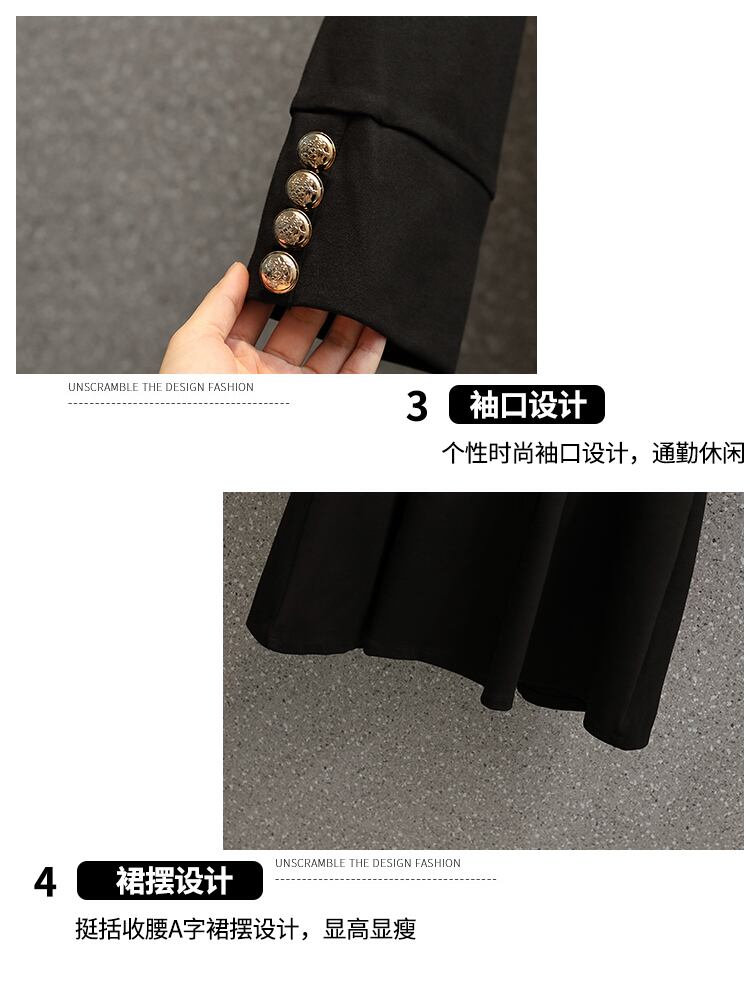 UNSCRAMBLE THE DESIGN FASHION

3 袖口设计

个性时尚袖口设计，通勤休闲

4 裙摆设计

UNSCRAMBLE THE DESIGN FASHION

挺括收腰A字裙摆设计，显高显瘦