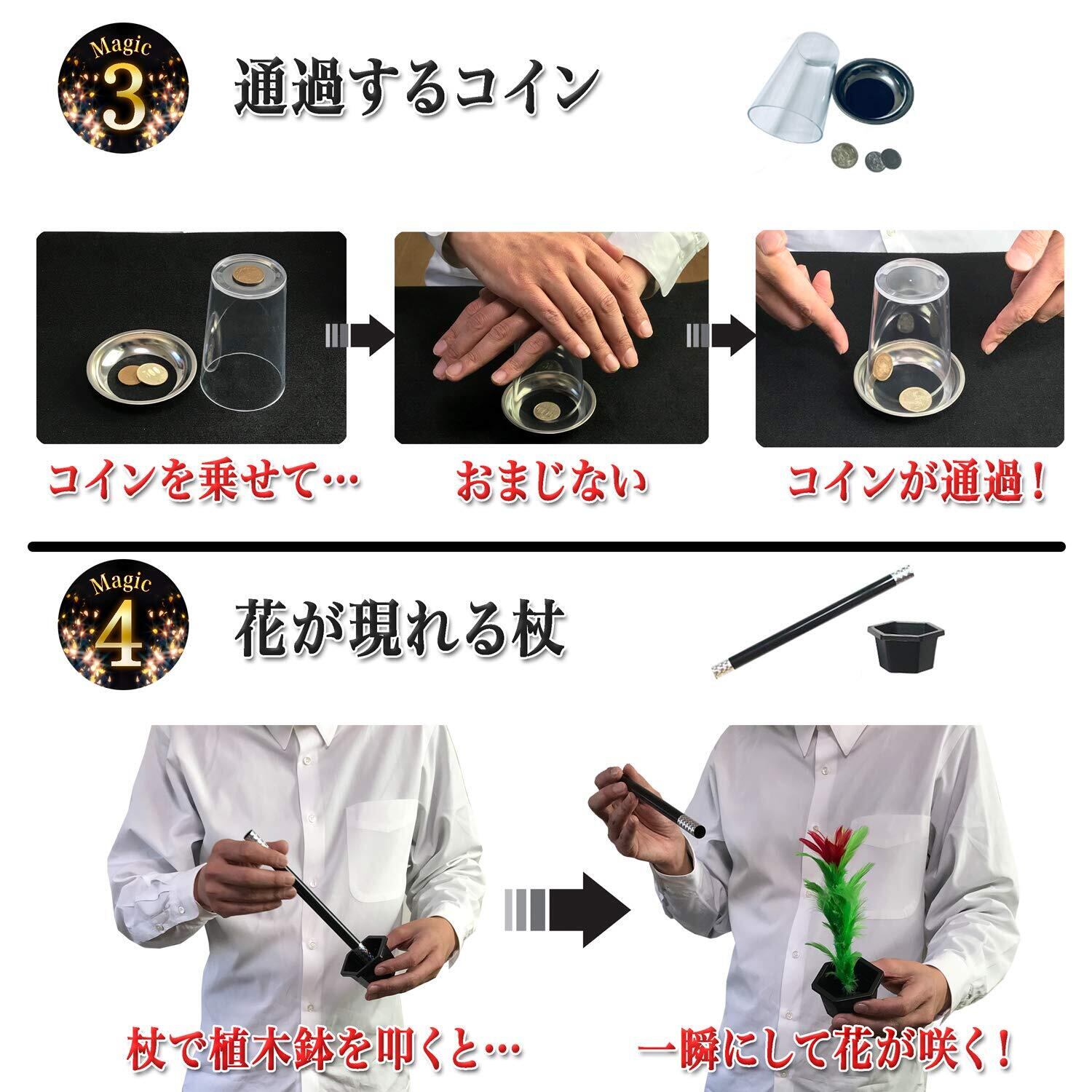 Magic 3

通過するコイン

コインを乗せて…

おまじない

コインが通過！

Magic 4

花が現れる杖

杖で植木鉢を叩くと…

一瞬にして花が咲く！