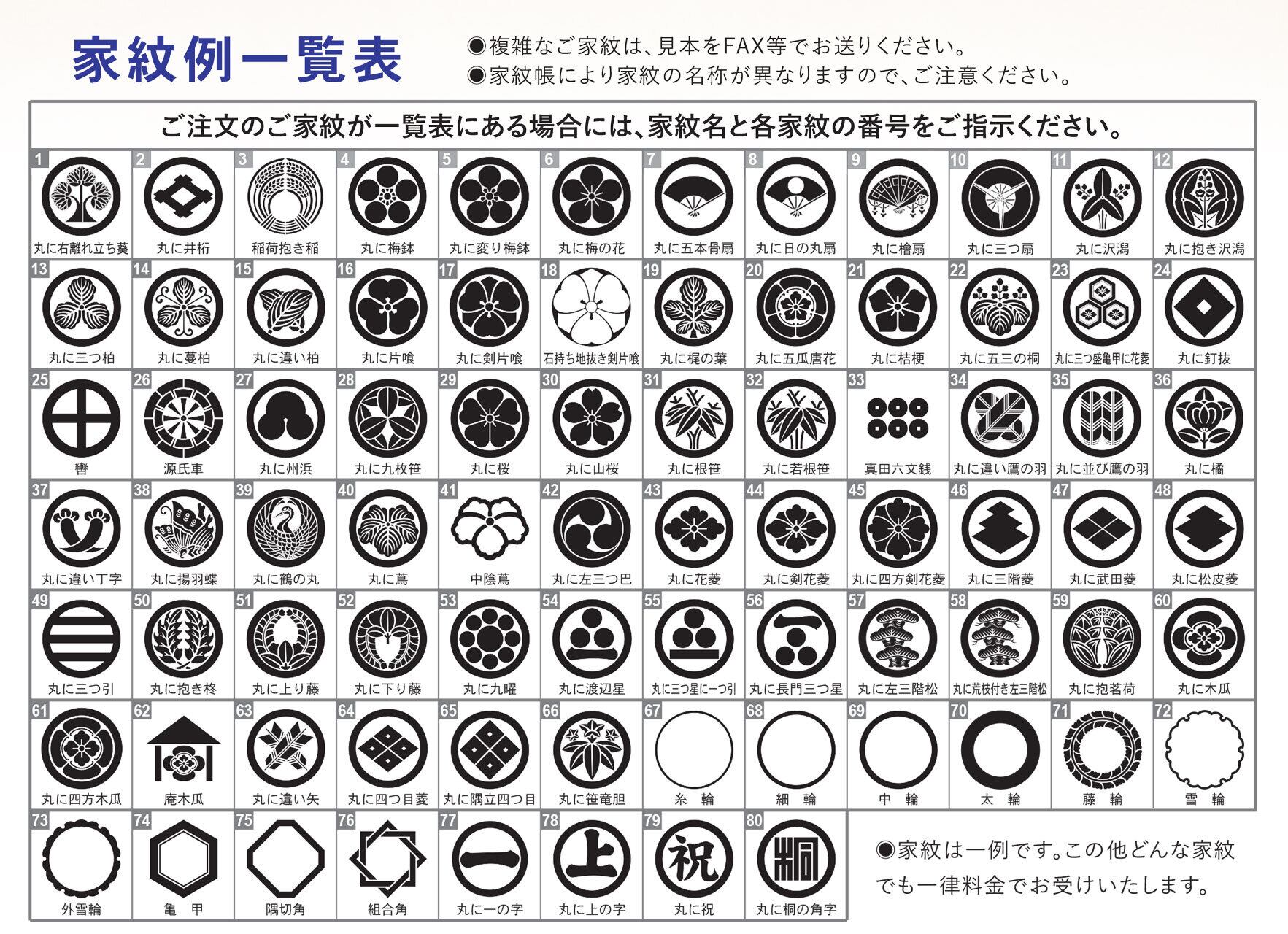 家紋例一覧表

◉複雑なご家紋は、見本をFAX等でお送りください。
◉家紋帳により家紋の名称が異なりますので、ご注意ください。

ご注文のご家紋が一覧表にある場合には、家紋名と各家紋の番号をご指示ください。

1 丸に右離れ立ち葵
2 丸に井桁
3 稲荷抱き稲
4 丸に梅鉢
5 丸に変り梅鉢
6 丸に梅の花
7 丸に五本骨扇
8 丸に日の丸扇
9 丸に檜扇
10 丸に三つ扇
11 丸に沢潟
12 丸に抱き沢潟
13 丸に三つ柏
14 丸に蔓柏
15 丸に違い柏
16 丸に片喰
17 丸に剣片喰
18 石持ち地抜き剣片喰
19 丸に梶の葉
20 丸に五瓜唐花
21 丸に桔梗
22 丸に五三の桐
23 丸に三つ盛亀甲に花菱
24 丸に釘抜
25 轡
26 源氏車
27 丸に州浜
28 丸に九枚笹
29 丸に桜
30 丸に山桜
31 丸に根笹
32 丸に若根笹
33 真田六文銭
34 丸に違い鷹の羽
35 丸に並び鷹の羽
36 丸に橘
37 丸に違い丁字
38 丸に揚羽蝶
39 丸に鶴の丸
40 丸に蔦
41 中陰蔦
42 丸に左三つ巴
43 丸に花菱
44 丸に剣花菱
45 丸に四方剣花菱
46 丸に三階菱
47 丸に武田菱
48 丸に松皮菱
49 丸に三つ引
50 丸に抱き柊
51 丸に上り藤
52 丸に下り藤
53 丸に九曜
54 丸に渡辺星
55 丸に三つ星に一つ引
56 丸に長門三つ星
57 丸に左三階松
58 丸に荒枝付き左三階松
59 丸に抱茗荷
60 丸に木瓜
61 丸に四方木瓜
62 庵木瓜
63 丸に違い矢
64 丸に四つ目菱
65 丸に隅立四つ目
66 丸に笹竜胆
67 糸 輪
68 細 輪
69 中 輪
70 太 輪
71 藤 輪
72 雪 輪
73 外雪輪
74 亀 甲
75 隅切角
76 組合角
77 丸に一の字
78 丸に上の字
79 丸に祝
80 丸に桐の角字

◉家紋は一例です。この他どんな家紋でも一律料金でお受けいたします。