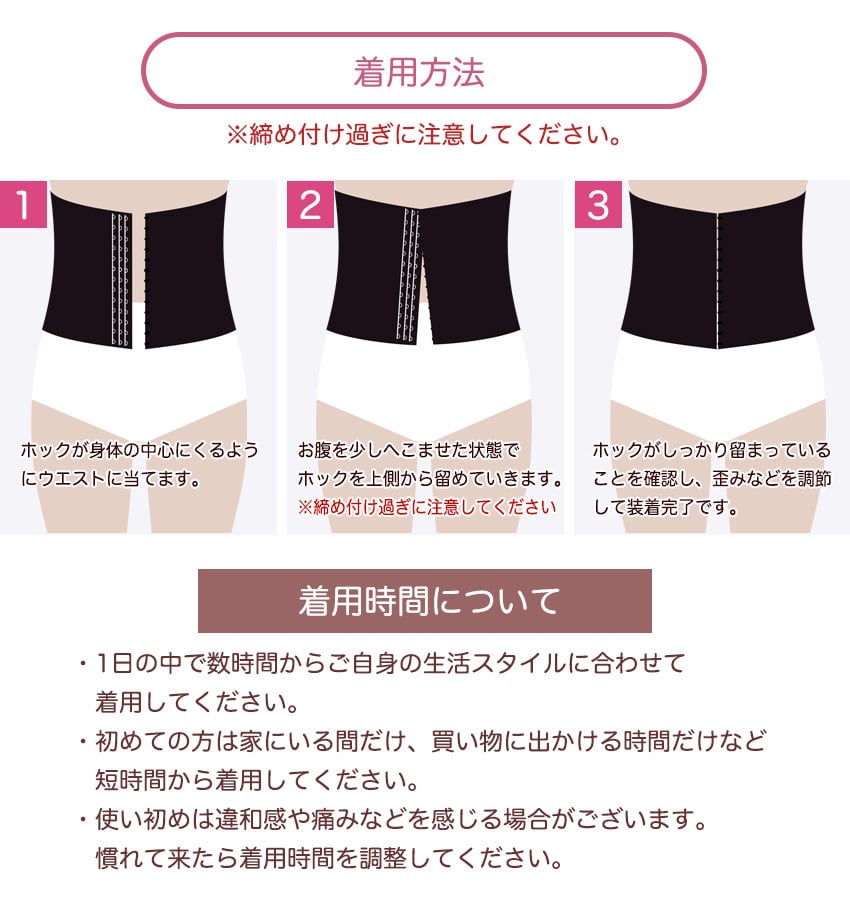 着用方法

※締め付け過ぎに注意してください。

1

ホックが身体の中心にくるようにウエストに当てます。

2

お腹を少しへこませた状態でホックを上側から留めていきます。
※締め付け過ぎに注意してください

3

ホックがしっかり留まっていることを確認し、歪みなどを調節して装着完了です。

着用時間について

・1日の中で数時間からご自身の生活スタイルに合わせて着用してください。
・初めての方は家にいる間だけ、買い物に出かける時間だけなど短時間から着用してください。
・使い初めは違和感や痛みなどを感じる場合がございます。慣れて来たら着用時間を調整してください。