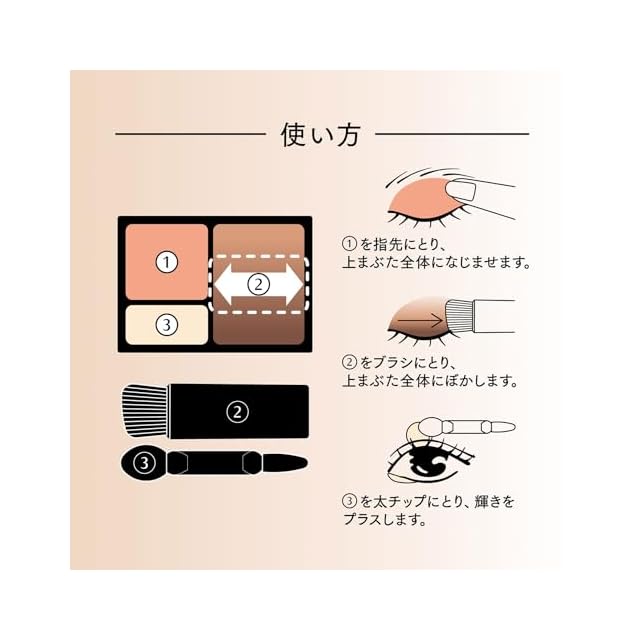 使い方

①

②

③

②

③

①を指先にとり、上まぶた全体になじませます。

②をブラシにとり、上まぶた全体にぼかします。

③を太チップにとり、輝きをプラスします。