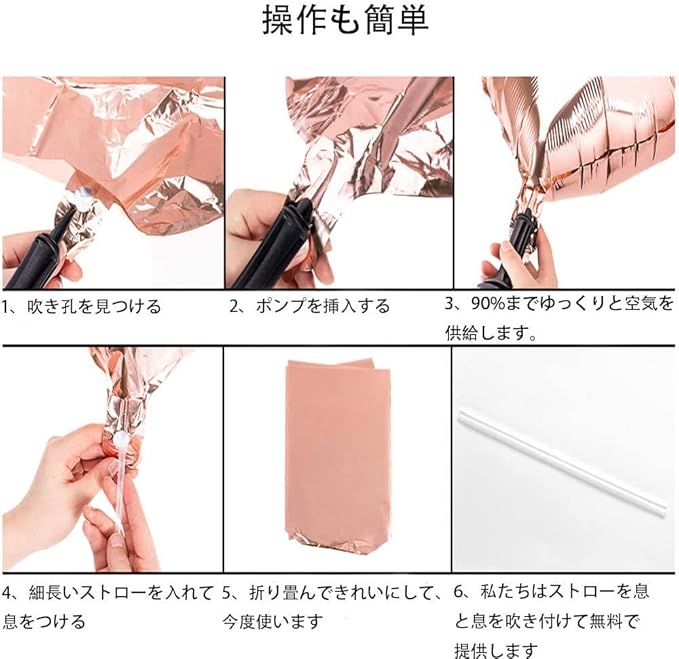 操作も簡単

1、吹き孔を見つける

2、ポンプを挿入する

3、90%までゆっくりと空気を供給します。

4、細長いストローを入れて息をつける

5、折り畳んできれいにして、今度使います

6、私たちはストローを息と息を吹き付けて無料で提供します