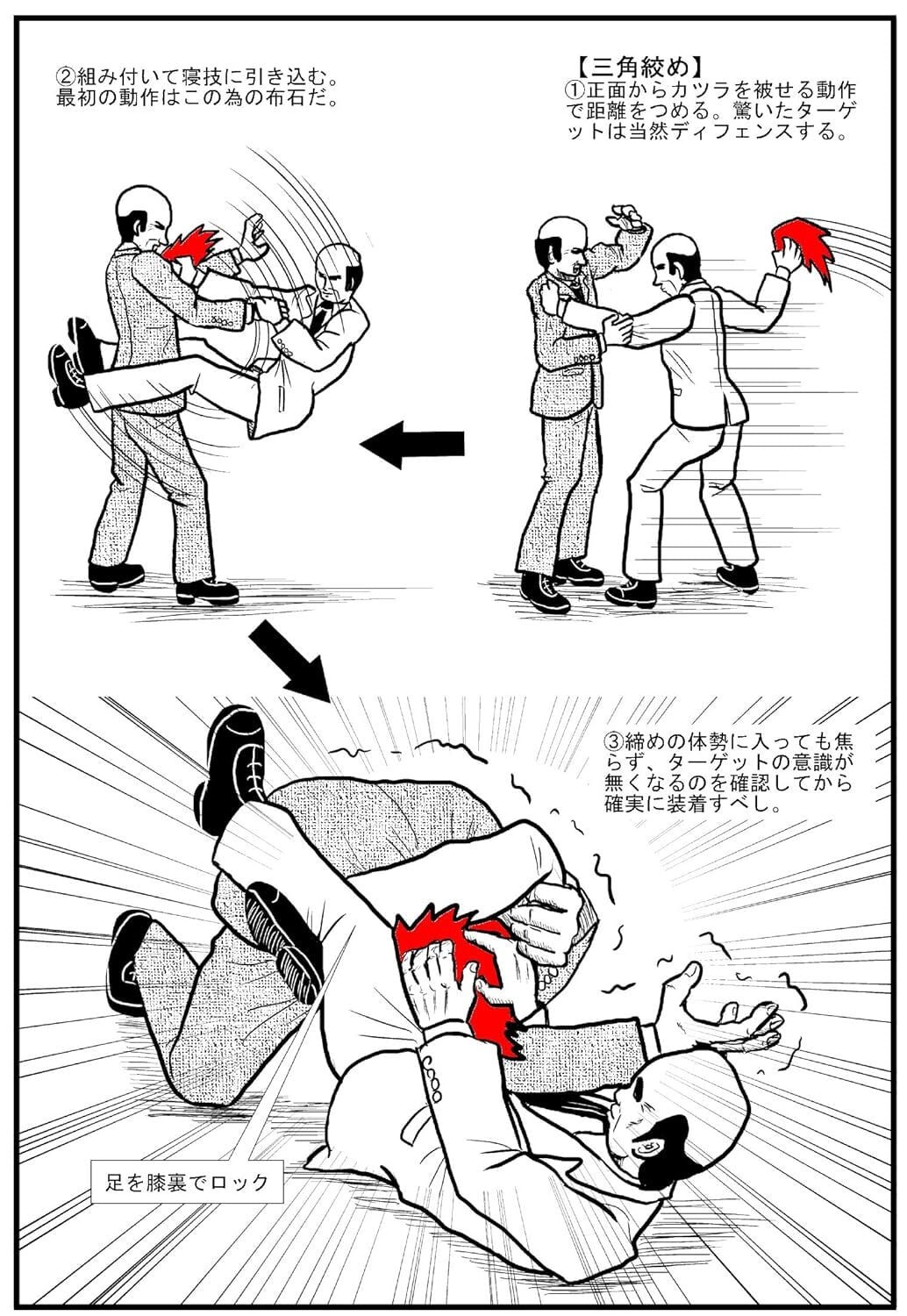 【三角絞め】
①正面からカツラを被せる動作で距離をつめる。驚いたターゲットは当然ディフェンスする。

②組み付いて寝技に引き込む。最初の動作はこの為の布石だ。

③締めの体勢に入っても焦らず、ターゲットの意識が無くなるのを確認してから確実に装着すべし。

足を膝裏でロック