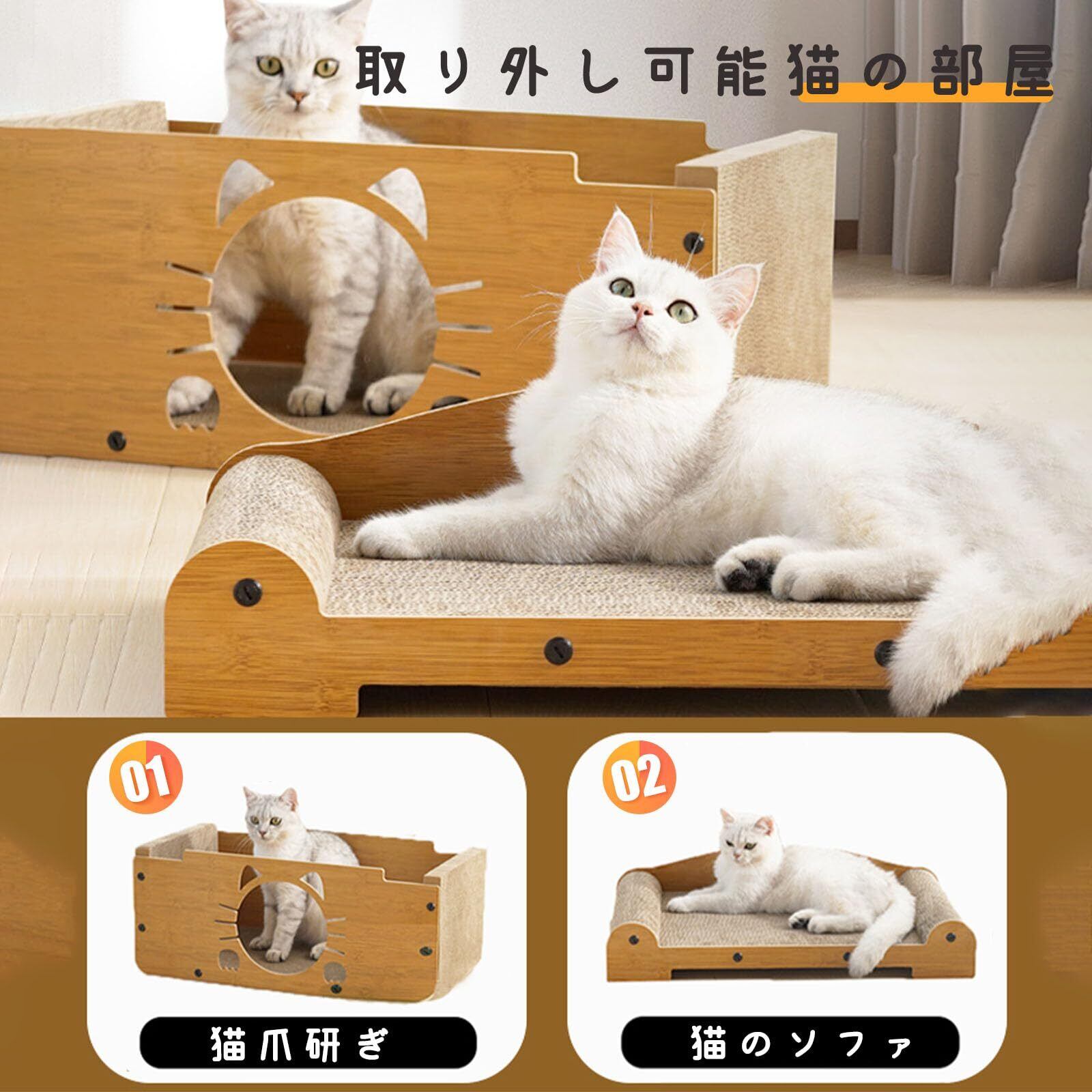 取り外し可能猫の部屋

01

猫爪研ぎ

02

猫のソファ