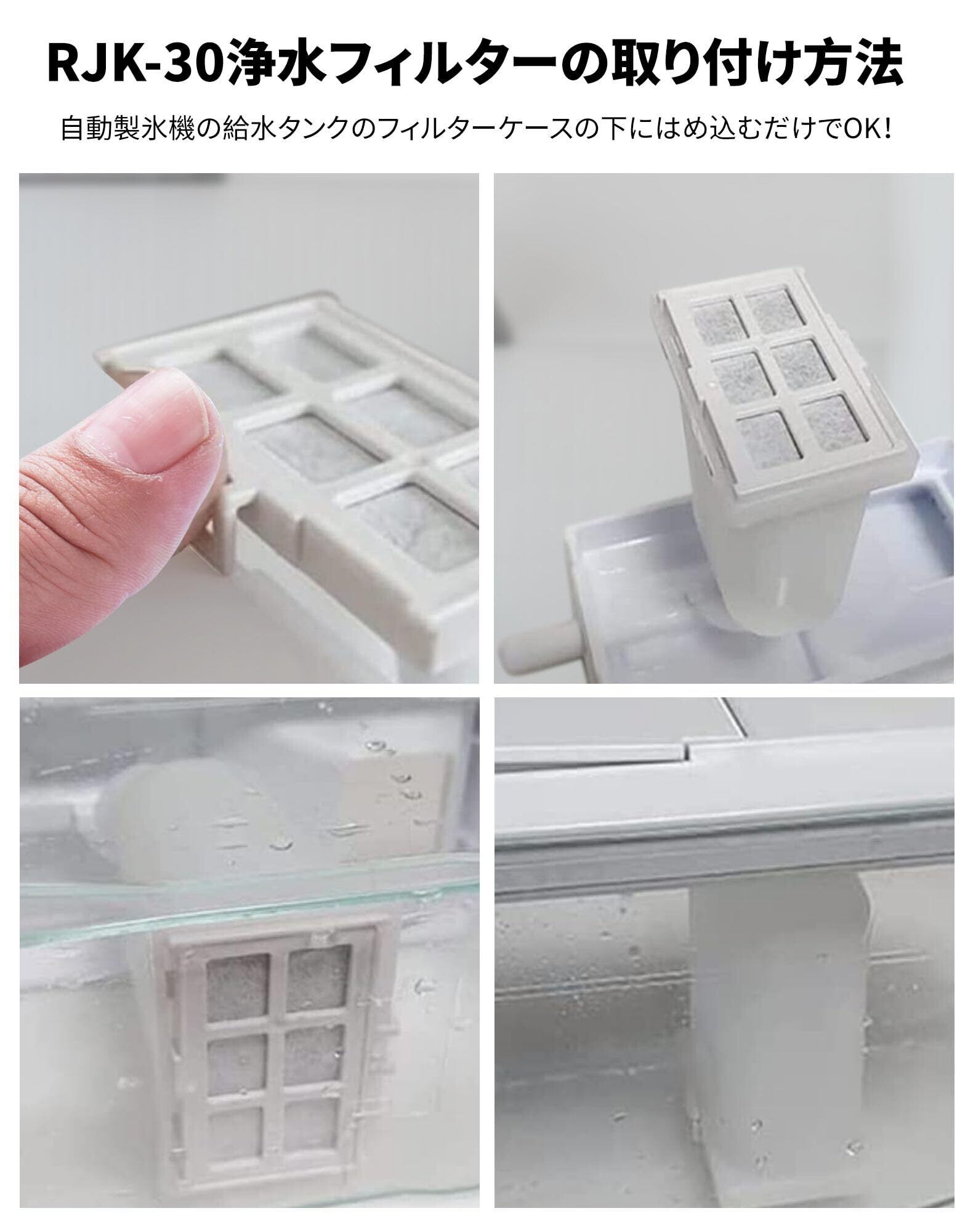 RJK-30浄水フィルターの取り付け方法

自動製氷機の給水タンクのフィルターケースの下にはめ込むだけでOK!