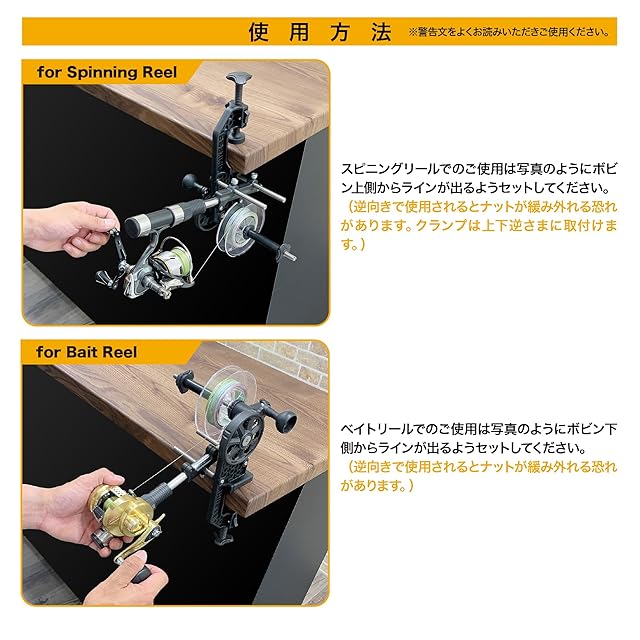 使用方法 ※警告文をよくお読みいただきご使用ください。

for Spinning Reel

スピニングリールでのご使用は写真のようにボビン上側からラインが出るようセットしてください。
（逆向きで使用されるとナットが緩み外れる恐れがあります。クランプは上下逆さまに取付けます。）

for Bait Reel

ベイトリールでのご使用は写真のようにボビン下側からラインが出るようセットしてください。
（逆向きで使用されるとナットが緩み外れる恐れがあります。）