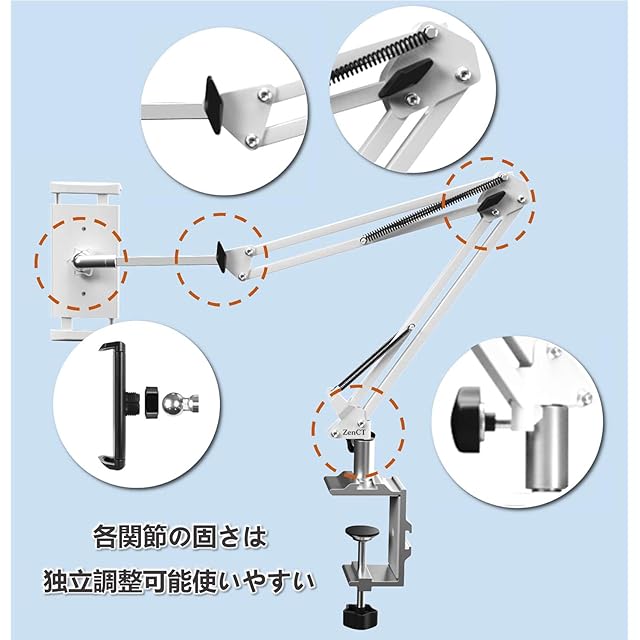 ZenCT

各関節の固さは

独立調整可能使いやすい