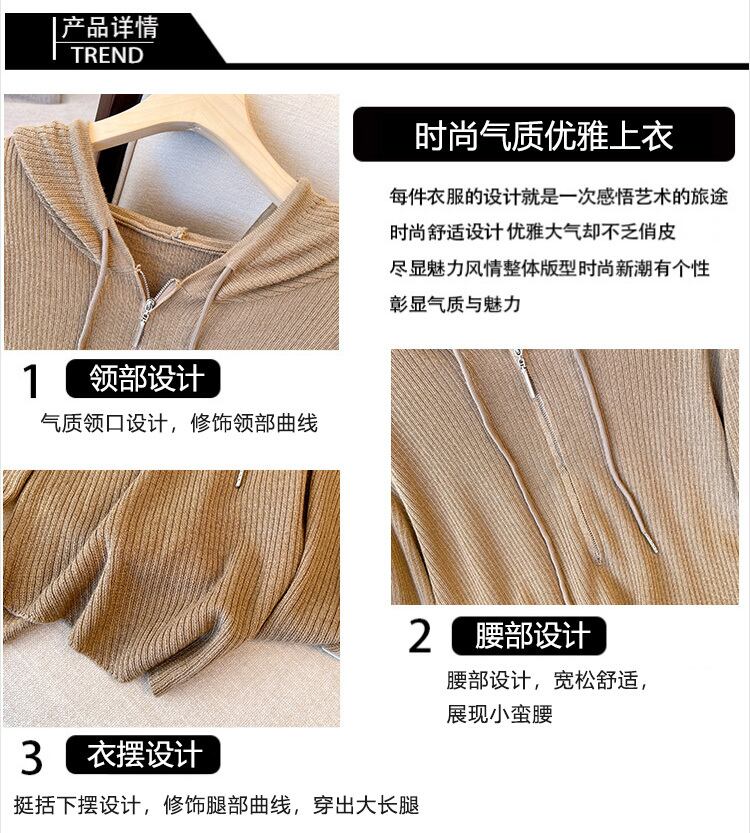 产品详情
TREND

时尚气质优雅上衣

每件衣服的设计就是一次感悟艺术的旅途
时尚舒适设计 优雅大气却不乏俏皮
尽显魅力风情整体版型时尚新潮有个性
彰显气质与魅力

1 领部设计

气质领口设计，修饰领部曲线

2 腰部设计

腰部设计，宽松舒适，
展现小蛮腰

3 衣摆设计

挺括下摆设计，修饰腿部曲线，穿出大长腿