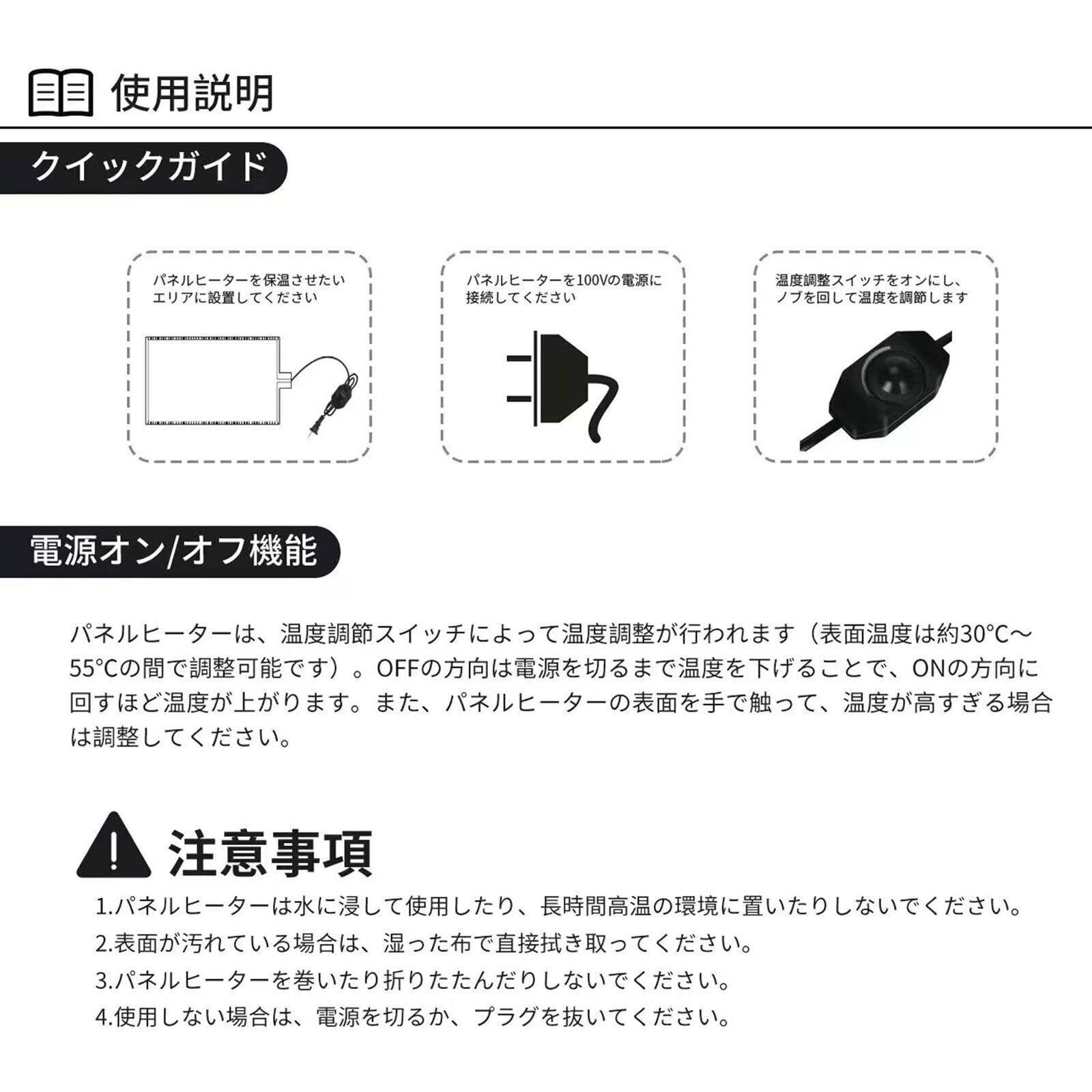 使用説明

クイックガイド

パネルヒーターを保温させたいエリアに設置してください

パネルヒーターを100Vの電源に接続してください

温度調整スイッチをオンにし、ノブを回して温度を調節します

電源オン/オフ機能

パネルヒーターは、温度調節スイッチによって温度調整が行われます（表面温度は約30℃～55℃の間で調整可能です）。OFFの方向は電源を切るまで温度を下げることで、ONの方向に回すほど温度が上がります。また、パネルヒーターの表面を手で触って、温度が高すぎる場合は調整してください。

注意事項

1.パネルヒーターは水に浸して使用したり、長時間高温の環境に置いたりしないでください。
2.表面が汚れている場合は、湿った布で直接拭き取ってください。
3.パネルヒーターを巻いたり折りたたんだりしないでください。
4.使用しない場合は、電源を切るか、プラグを抜いてください。