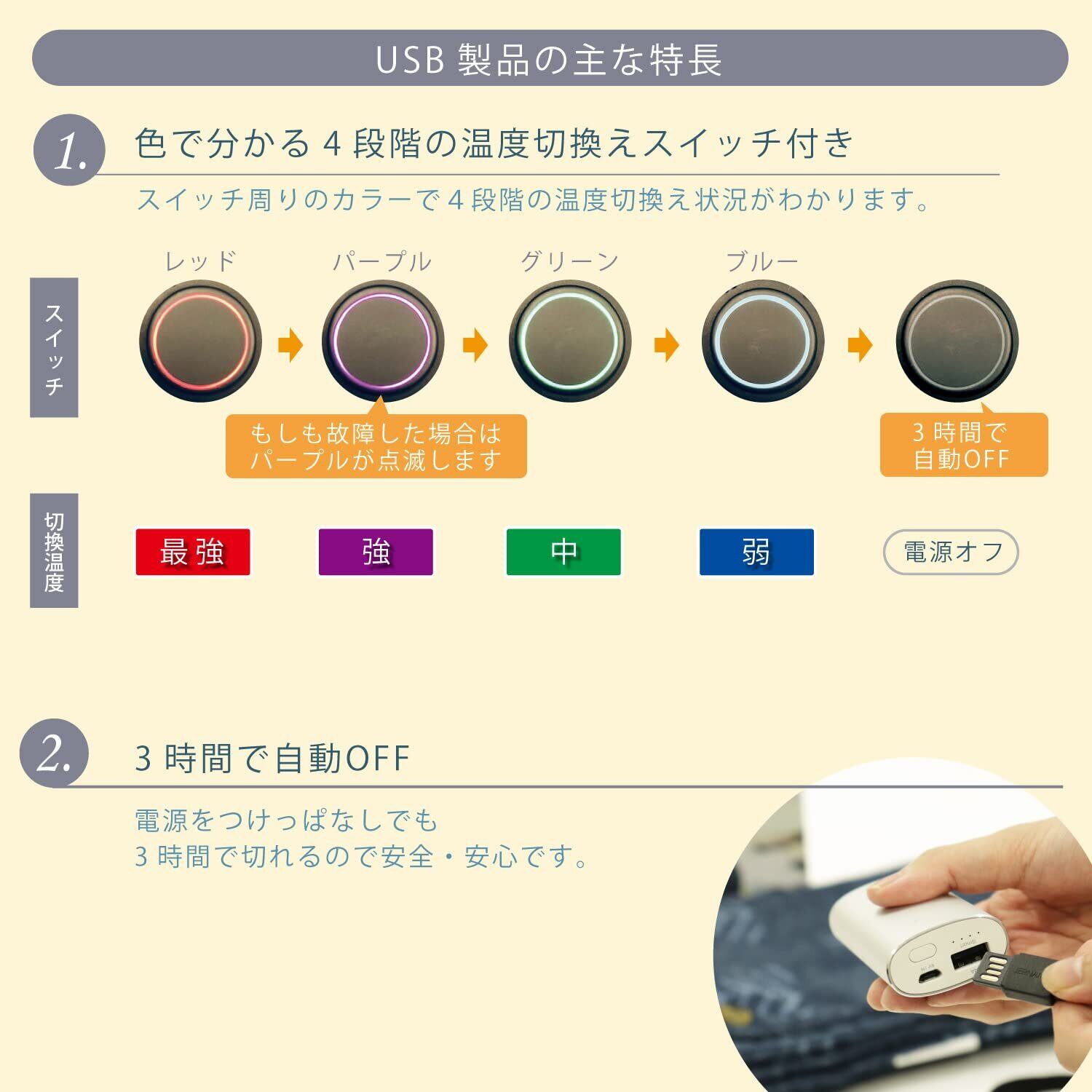 USB 製品の主な特長

1. 色で分かる 4 段階の温度切換えスイッチ付き

スイッチ周りのカラーで 4 段階の温度切換え状況がわかります。

スイッチ

レッド パープル グリーン ブルー

もしも故障した場合は パープルが点滅します

3 時間で 自動OFF

切換温度

最強 強 中 弱 電源オフ

2. 3 時間で自動OFF

電源をつけっぱなしでも
3 時間で切れるので安全・安心です。