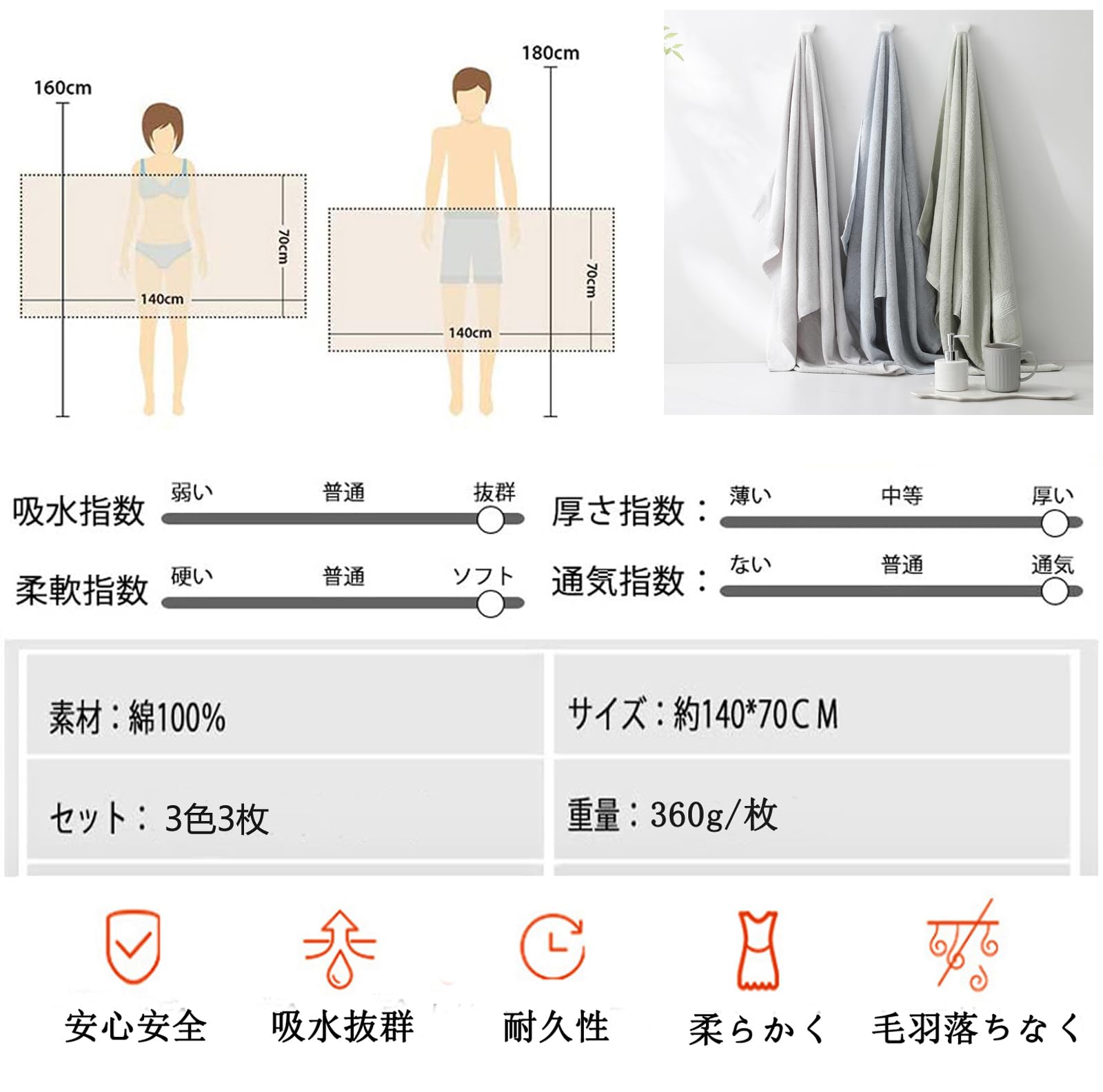 160cm

70cm

140cm

180cm

70cm

140cm

吸水指数 弱い 普通 抜群

厚さ指数： 薄い 中等 厚い

柔軟指数 硬い 普通 ソフト

通気指数： ない 普通 通気

| 素材：綿100% | サイズ：約140*70CM |
|---|---|
| セット： 3色3枚 | 重量：360g/枚 |

安心安全 吸水抜群 耐久性 柔らかく 毛羽落ちなく