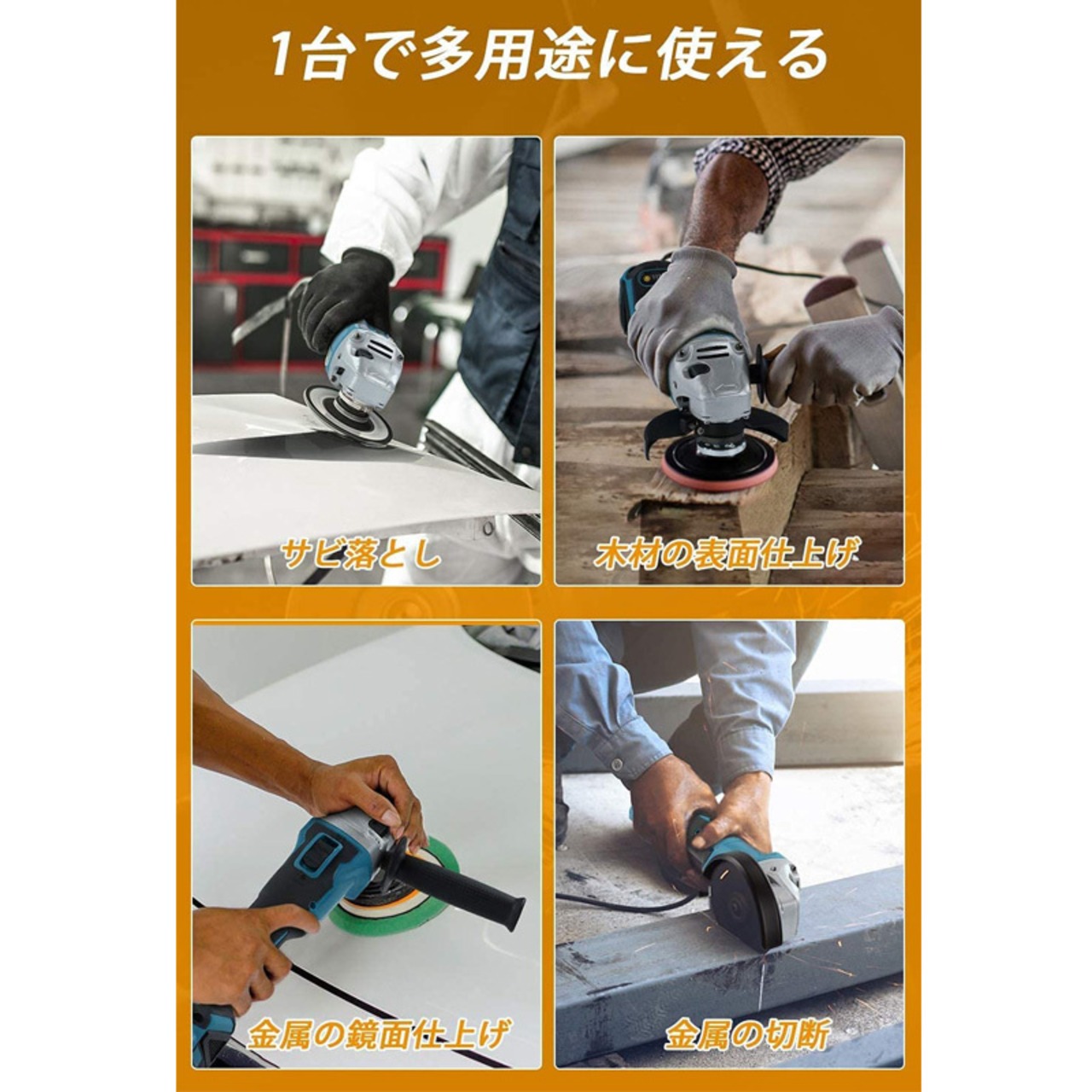 1台で多用途に使える

サビ落とし

木材の表面仕上げ

金属の鏡面仕上げ

金属の切断