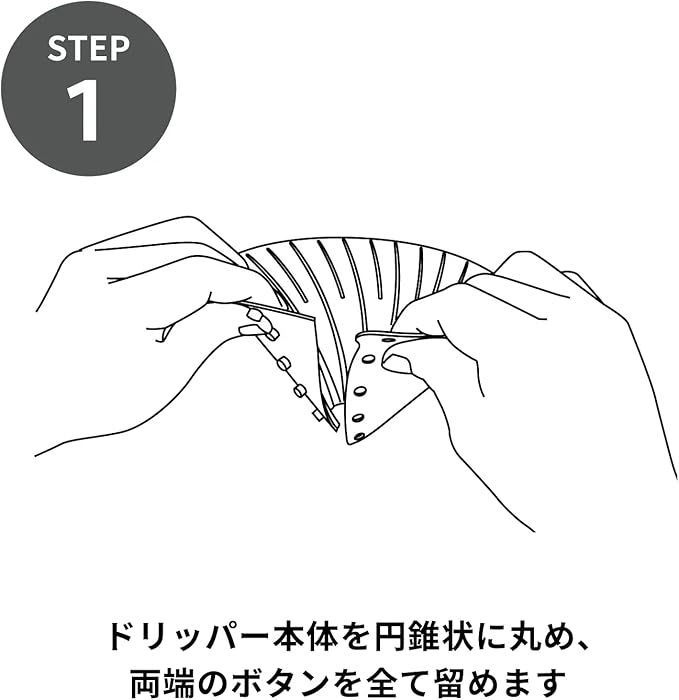 STEP
1

ドリッパー本体を円錐状に丸め、
両端のボタンを全て留めます