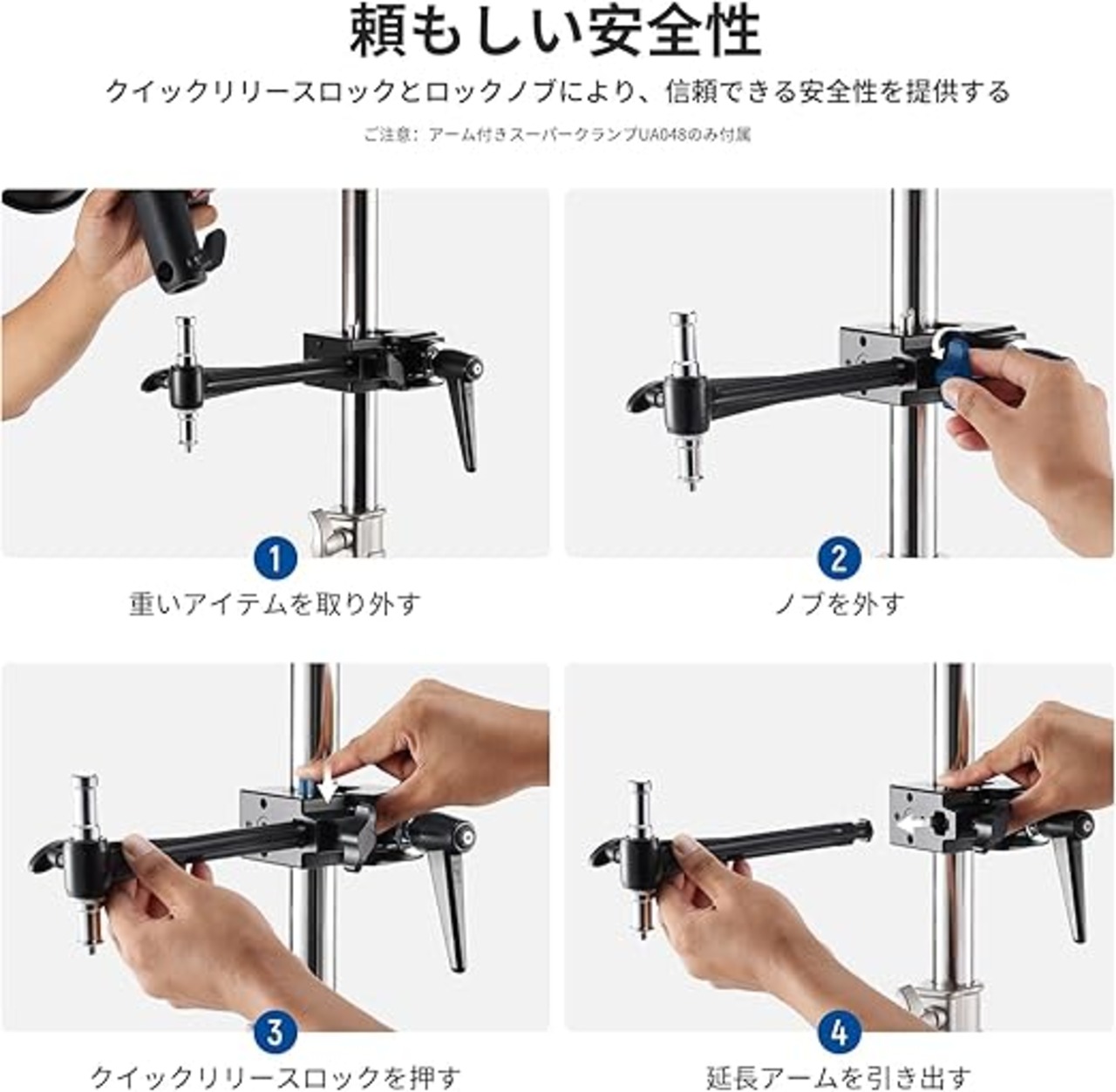 頼もしい安全性

クイックリリースロックとロックノブにより、信頼できる安全性を提供する

ご注意：アーム付きスーパークランプUA048のみ付属

1
重いアイテムを取り外す

2
ノブを外す

3
クイックリリースロックを押す

4
延長アームを引き出す