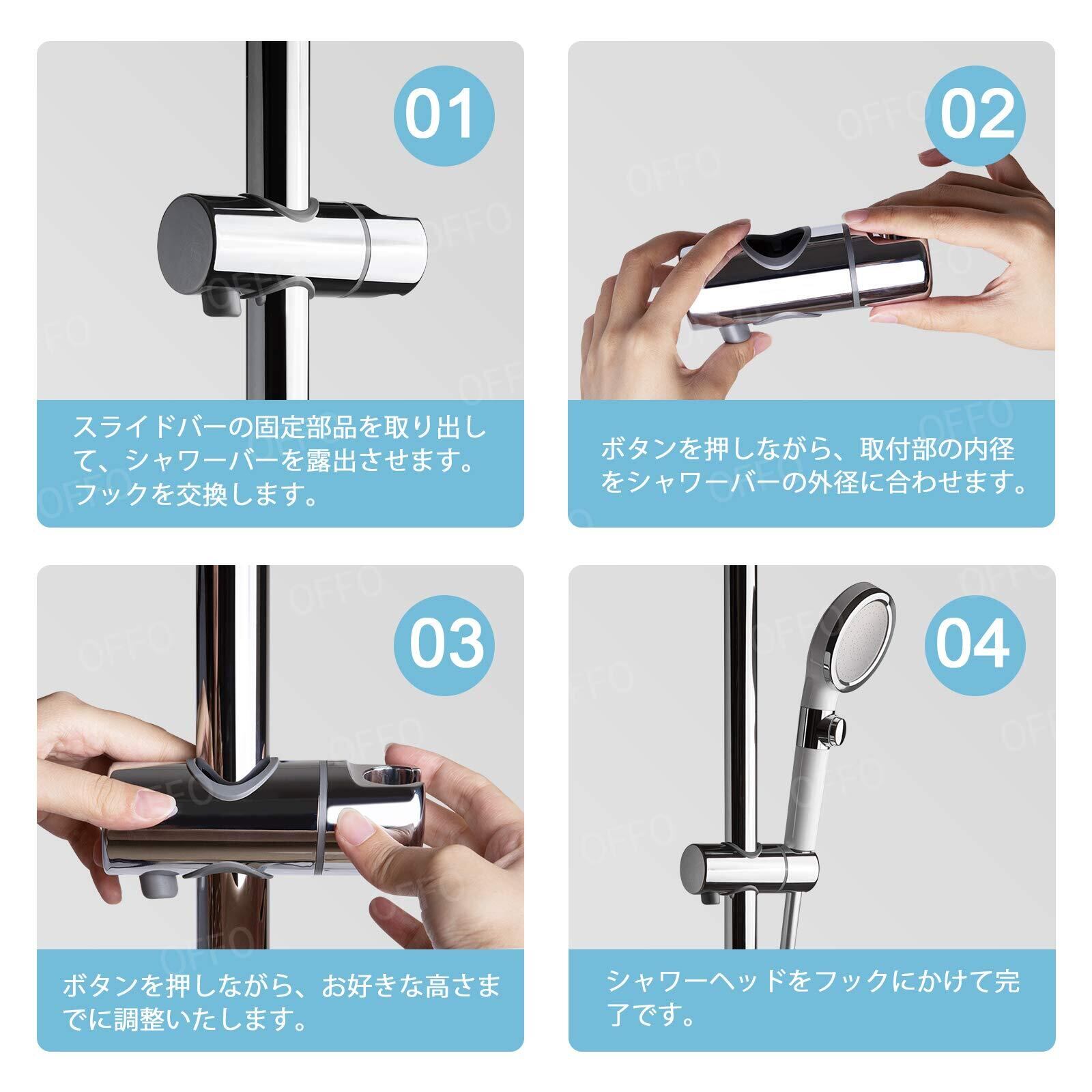 01

スライドバーの固定部品を取り出して、シャワーバーを露出させます。フックを交換します。

02

ボタンを押しながら、取付部の内径をシャワーバーの外径に合わせます。

03

ボタンを押しながら、お好きな高さまでに調整いたします。

04

シャワーヘッドをフックにかけて完了です。

OFFO