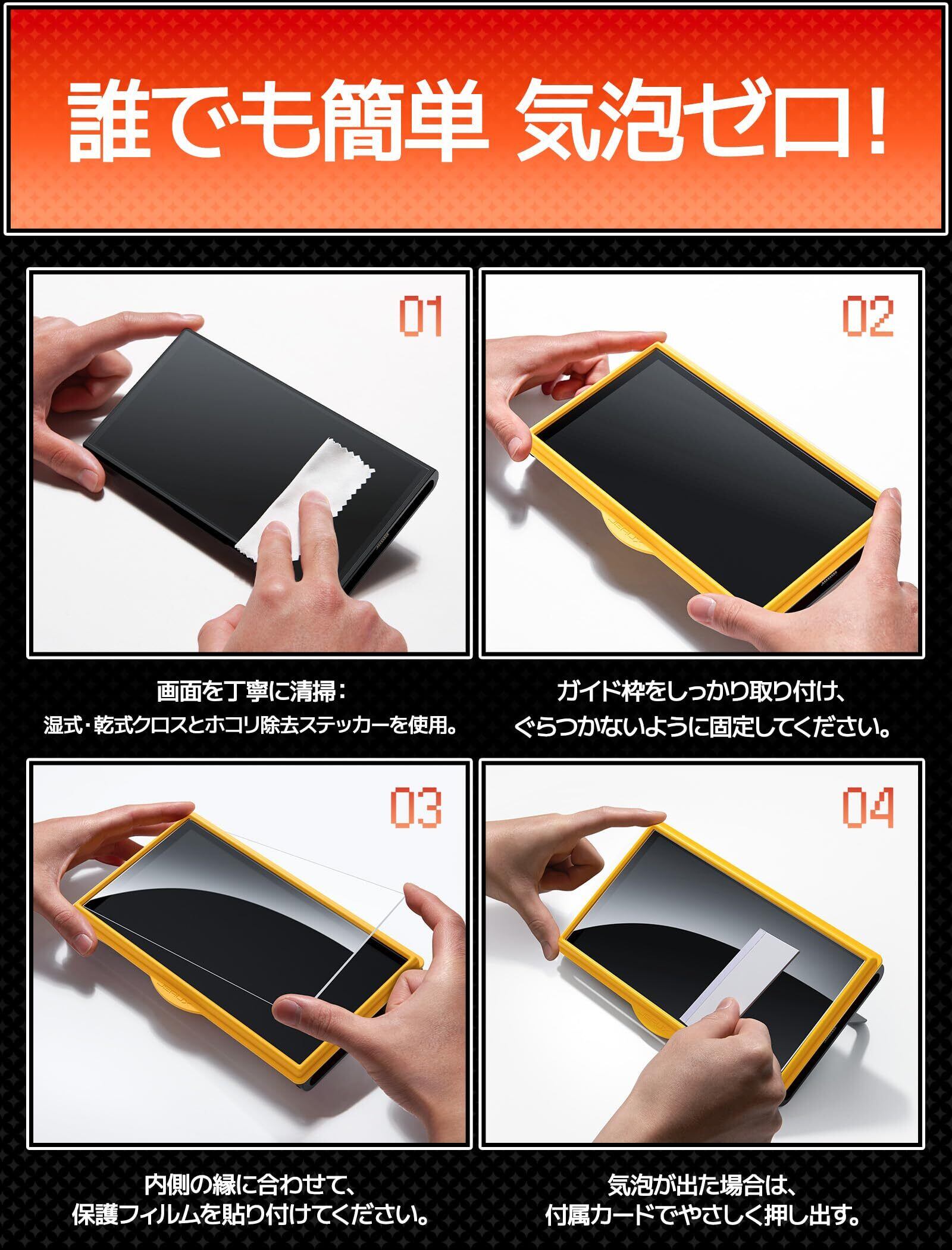 誰でも簡単 気泡ゼロ!

01

画面を丁寧に清掃:
湿式・乾式クロスとホコリ除去ステッカーを使用。

02

ガイド枠をしっかり取り付け、
ぐらつかないように固定してください。

03

内側の縁に合わせて、
保護フィルムを貼り付けてください。

04

気泡が出た場合は、
付属カードでやさしく押し出す。