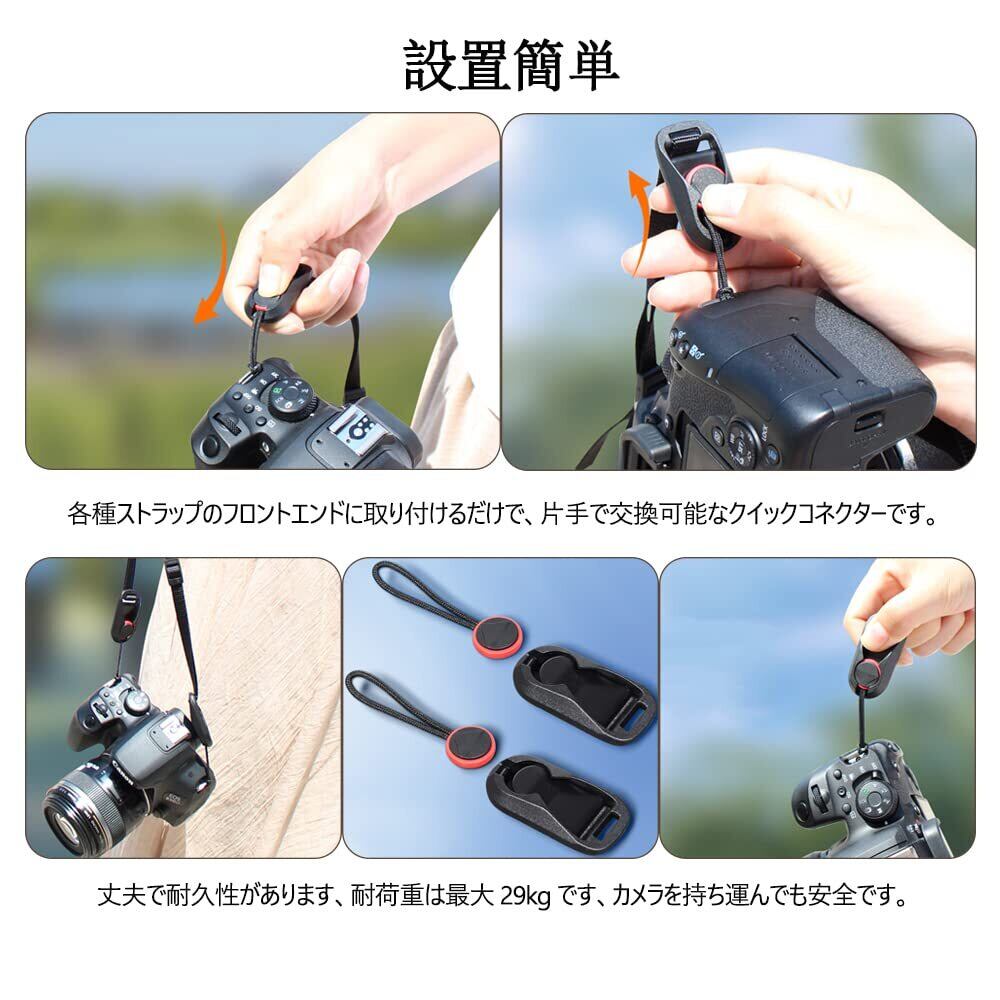 設置簡単

各種ストラップのフロントエンドに取り付けるだけで、片手で交換可能なクイックコネクターです。

丈夫で耐久性があります、耐荷重は最大 29kg です、カメラを持ち運んでも安全です。