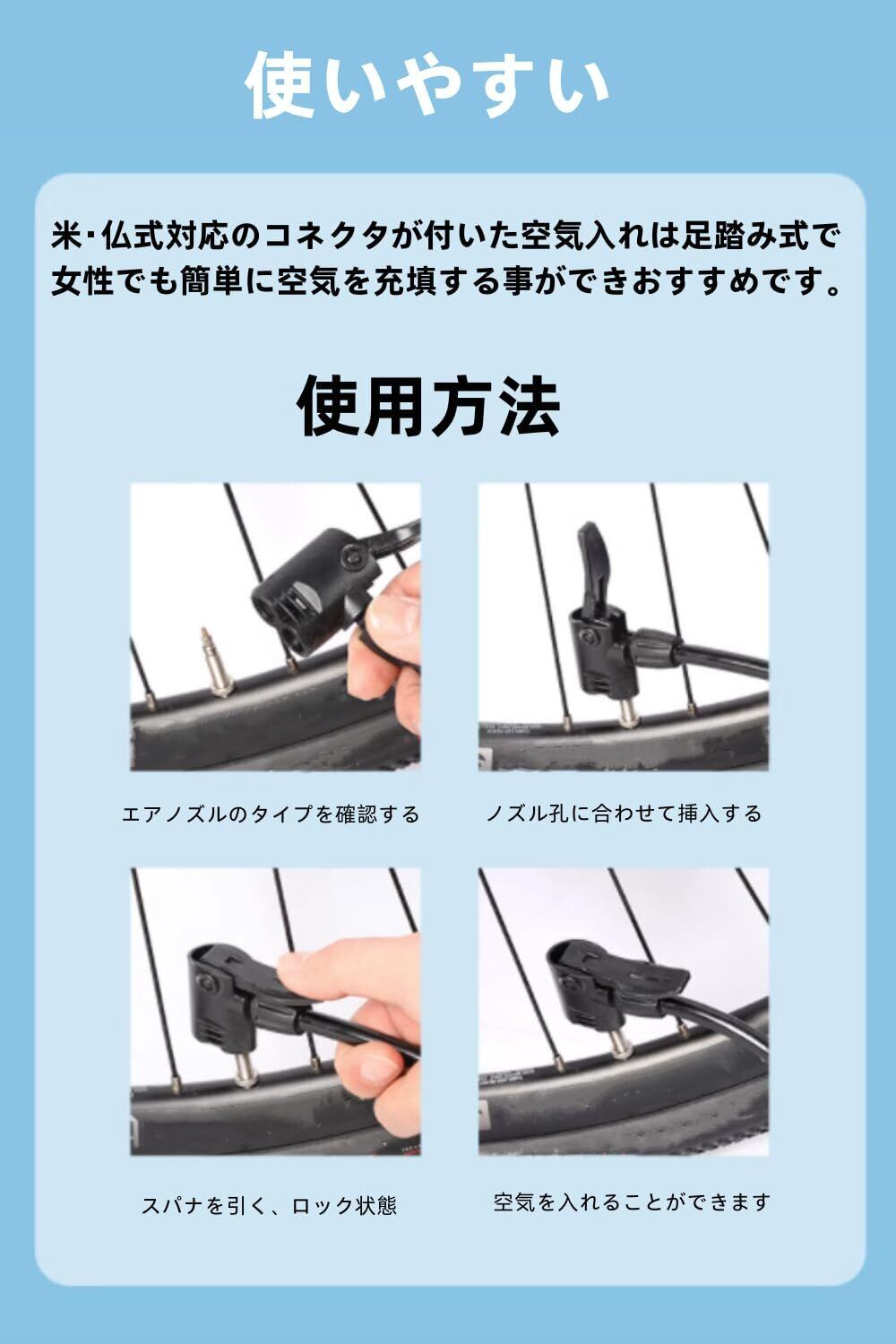 使いやすい

米･仏式対応のコネクタが付いた空気入れは足踏み式で女性でも簡単に空気を充填する事ができおすすめです。

使用方法

エアノズルのタイプを確認する

ノズル孔に合わせて挿入する

スパナを引く、ロック状態

空気を入れることができます