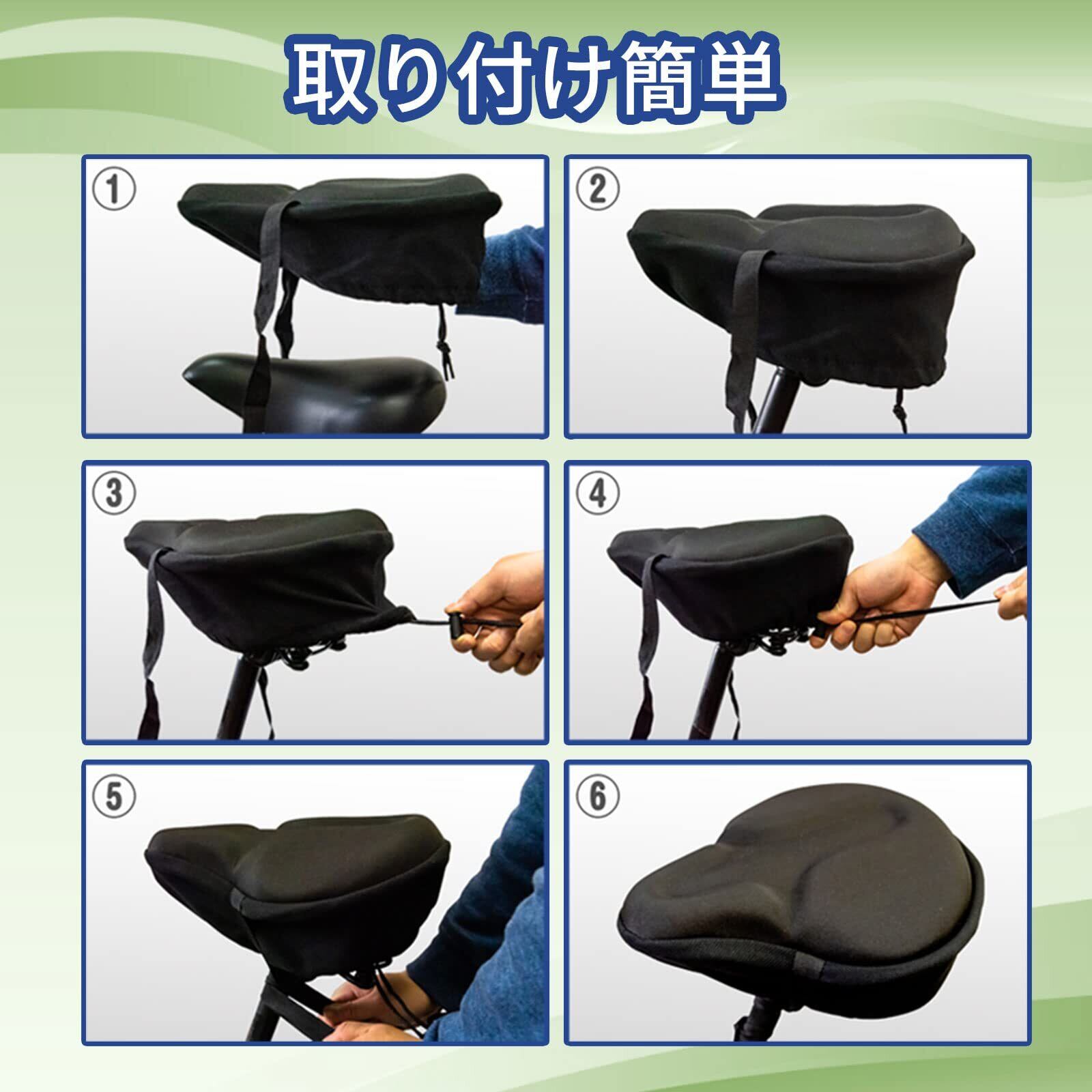 取り付け簡単

①

②

③

④

⑤

⑥