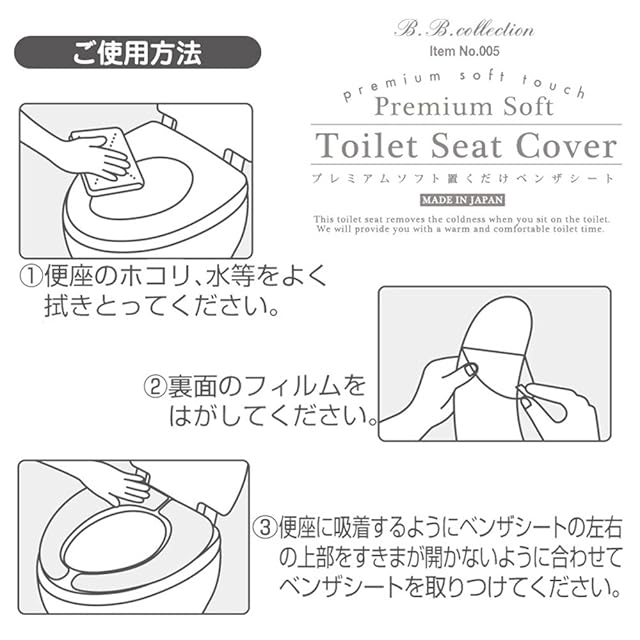 ご使用方法

B.B.collection
Item No.005
premium soft touch
Premium Soft
Toilet Seat Cover
プレミアムソフト置くだけベンザシート
MADE IN JAPAN
This toilet seat removes the coldness when you sit on the toilet. We will provide you with a warm and comfortable toilet time.

①便座のホコリ、水等をよく拭きとってください。

②裏面のフィルムをはがしてください。

③便座に吸着するようにベンザシートの左右の上部をすきまが開かないように合わせてベンザシートを取りつけてください。