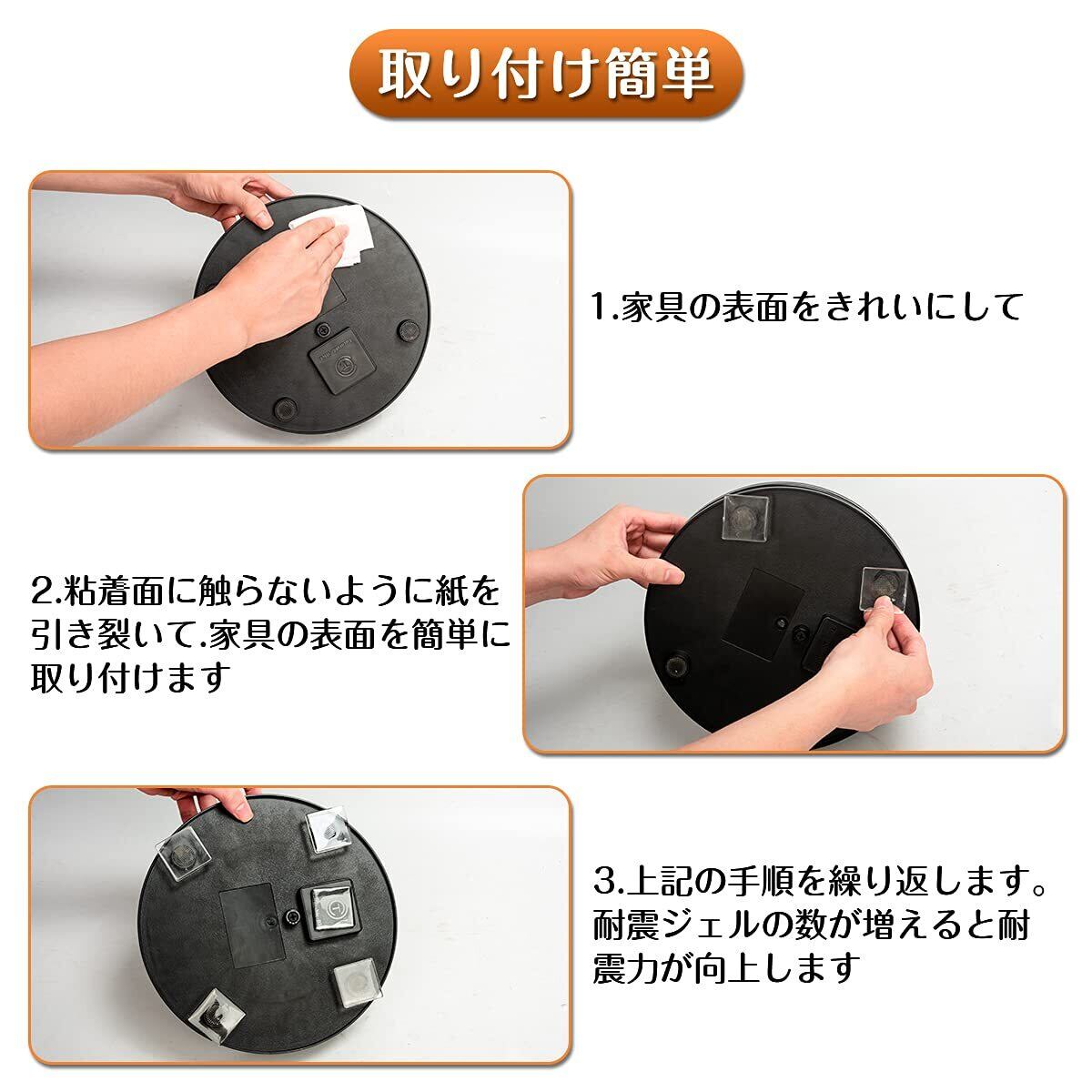 取り付け簡単

1.家具の表面をきれいにして

2.粘着面に触らないように紙を引き裂いて.家具の表面を簡単に取り付けます

3.上記の手順を繰り返します。耐震ジェルの数が増えると耐震力が向上します