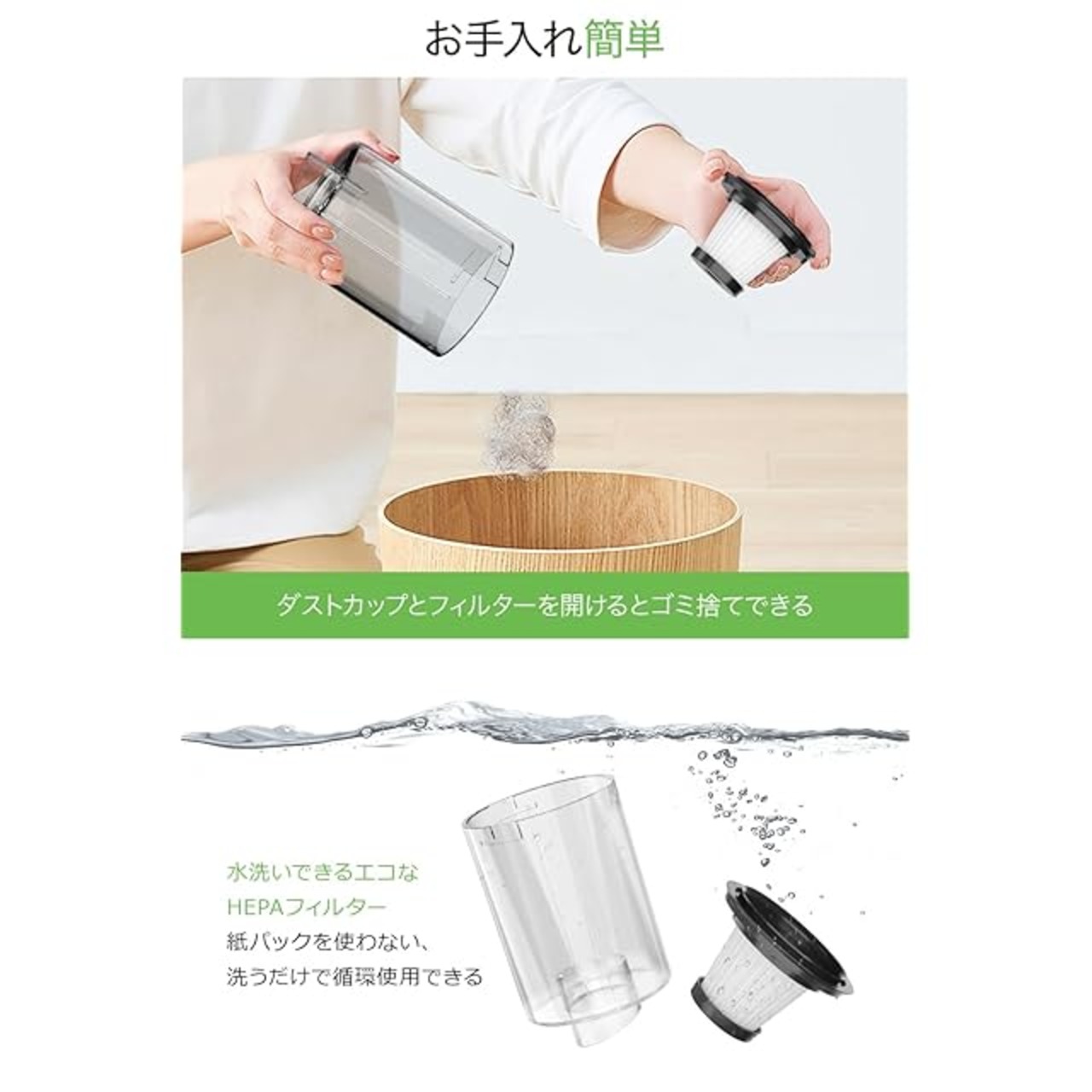 お手入れ簡単

ダストカップとフィルターを開けるとゴミ捨てできる

水洗いできるエコな
HEPAフィルター
紙パックを使わない、
洗うだけで循環使用できる