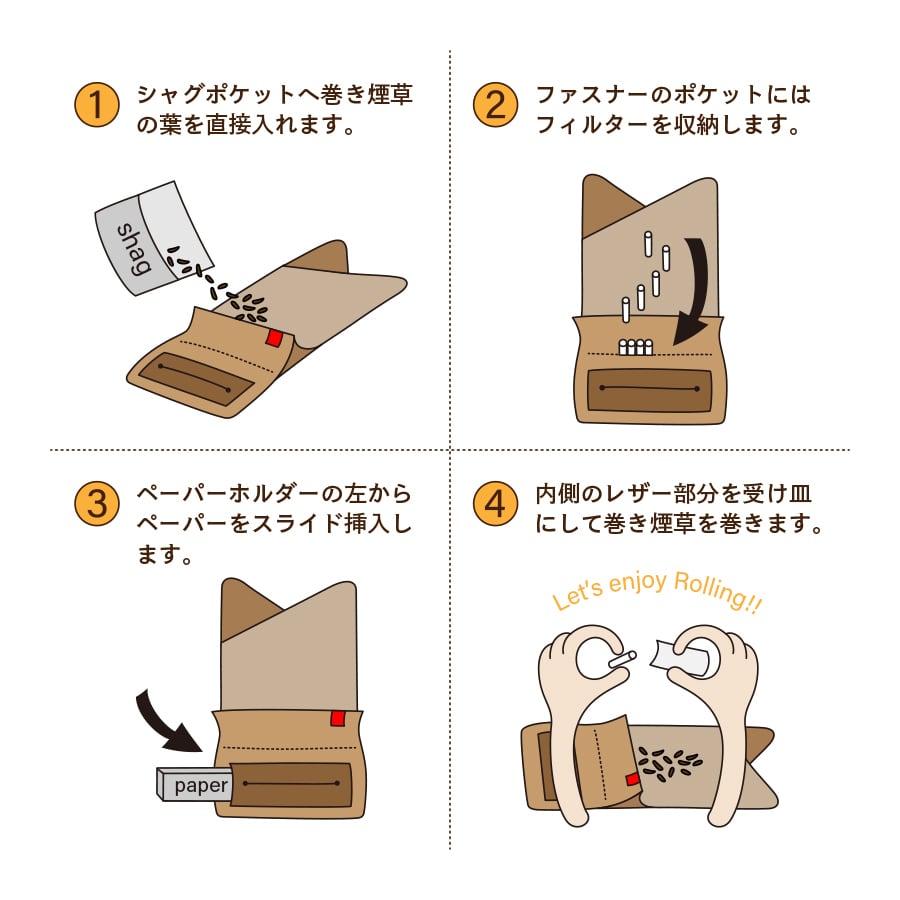 1 シャグポケットへ巻き煙草の葉を直接入れます。

shag

2 ファスナーのポケットにはフィルターを収納します。

3 ペーパーホルダーの左からペーパーをスライド挿入します。

paper

4 内側のレザー部分を受け皿にして巻き煙草を巻きます。

Let's enjoy Rolling!!