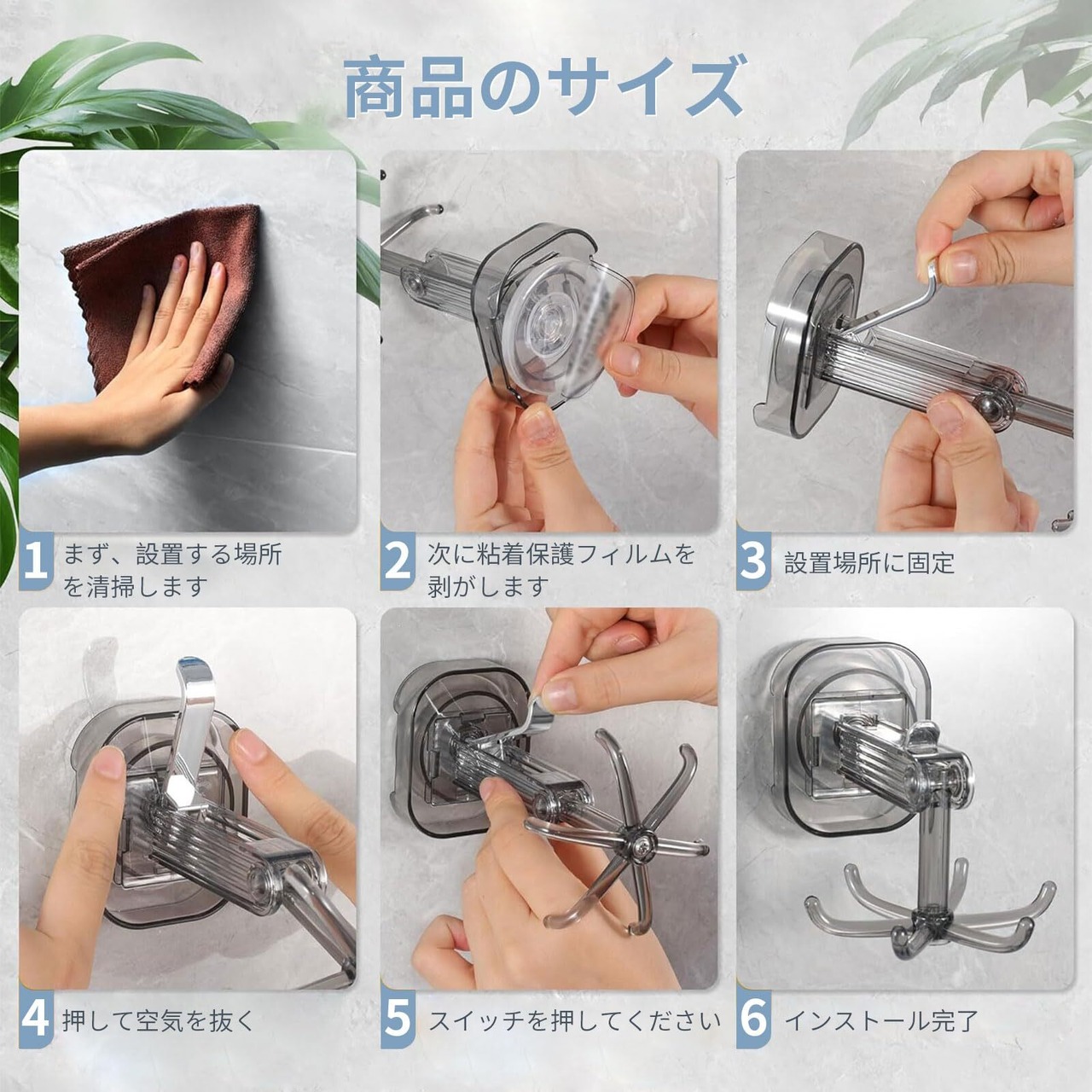 商品のサイズ

1 まず、設置する場所を清掃します

2 次に粘着保護フィルムを剥がします

3 設置場所に固定

4 押して空気を抜く

5 スイッチを押してください

6 インストール完了