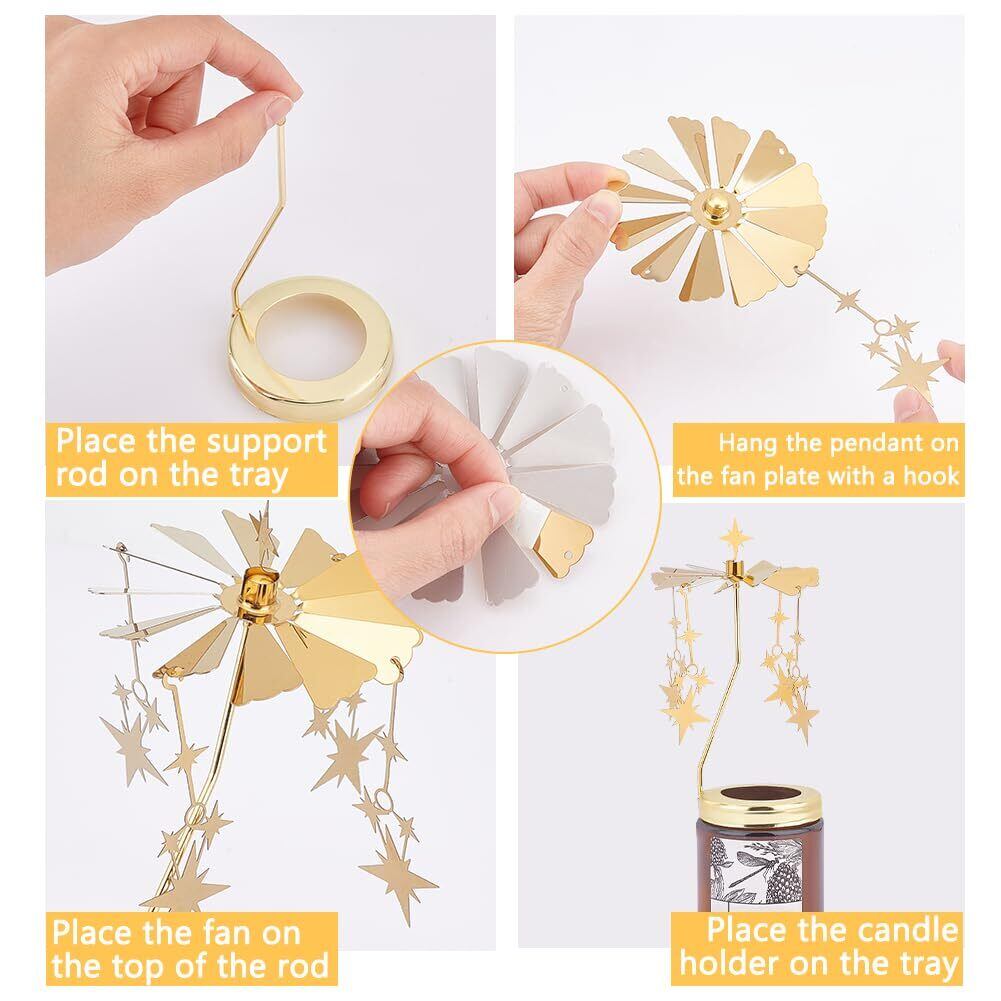 Place the support rod on the tray

Hang the pendant on the fan plate with a hook

Place the fan on the top of the rod

Place the candle holder on the tray