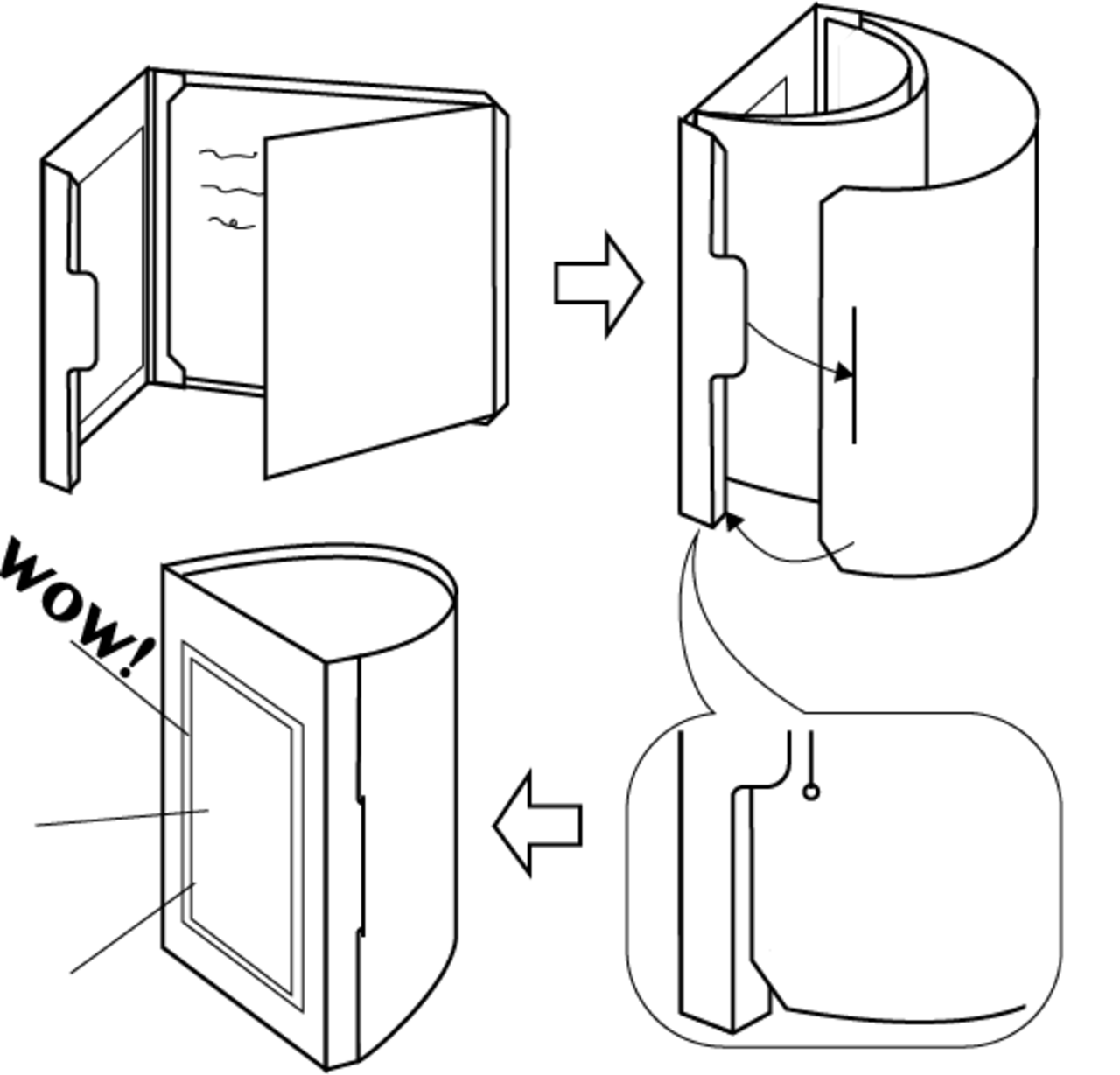 WOW!