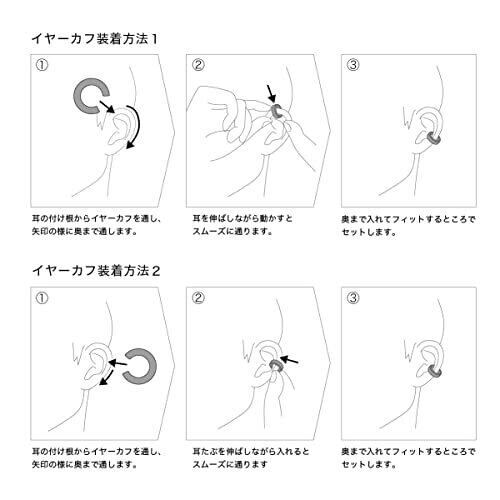 イヤーカフ装着方法１

①

耳の付け根からイヤーカフを通し、矢印の様に奥まで通します。

②

耳を伸ばしながら動かすとスムーズに通ります。

③

奥まで入れてフィットするところでセットします。

イヤーカフ装着方法２

①

耳の付け根からイヤーカフを通し、矢印の様に奥まで通します。

②

耳たぶを伸ばしながら入れるとスムーズに通ります

③

奥まで入れてフィットするところでセットします。