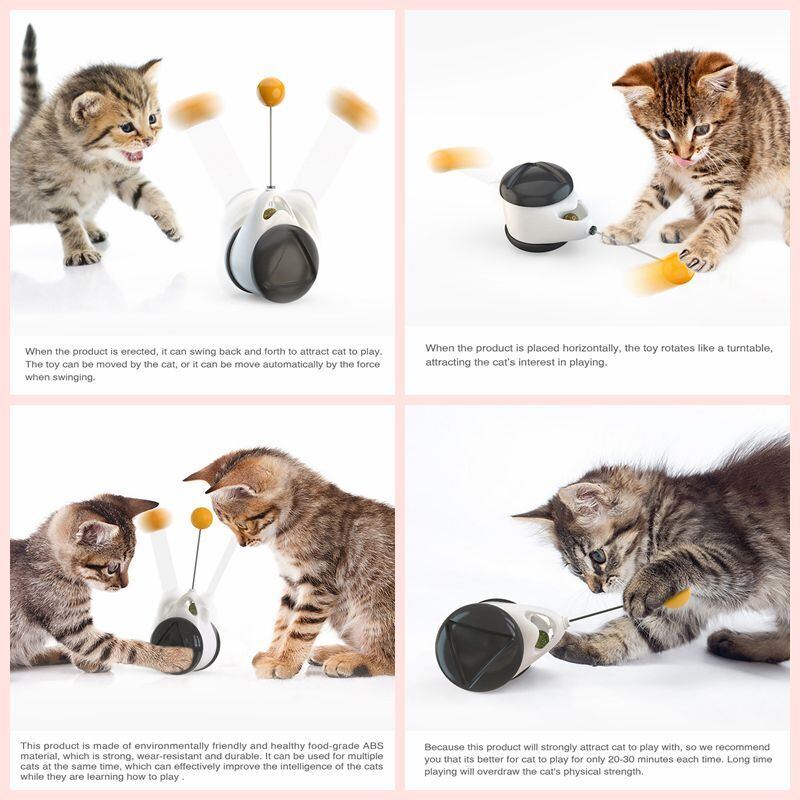 When the product is erected, it can swing back and forth to attract cat to play. The toy can be moved by the cat, or it can be move automatically by the force when swinging.

When the product is placed horizontally, the toy rotates like a turntable, attracting the cat's interest in playing.

This product is made of environmentally friendly and healthy food-grade ABS material, which is strong, wear-resistant and durable. It can be used for multiple cats at the same time, which can effectively improve the intelligence of the cats while they are learning how to play .

Because this product will strongly attract cat to play with, so we recommend you that its better for cat to play for only 20-30 minutes each time. Long time playing will overdraw the cat's physical strength.