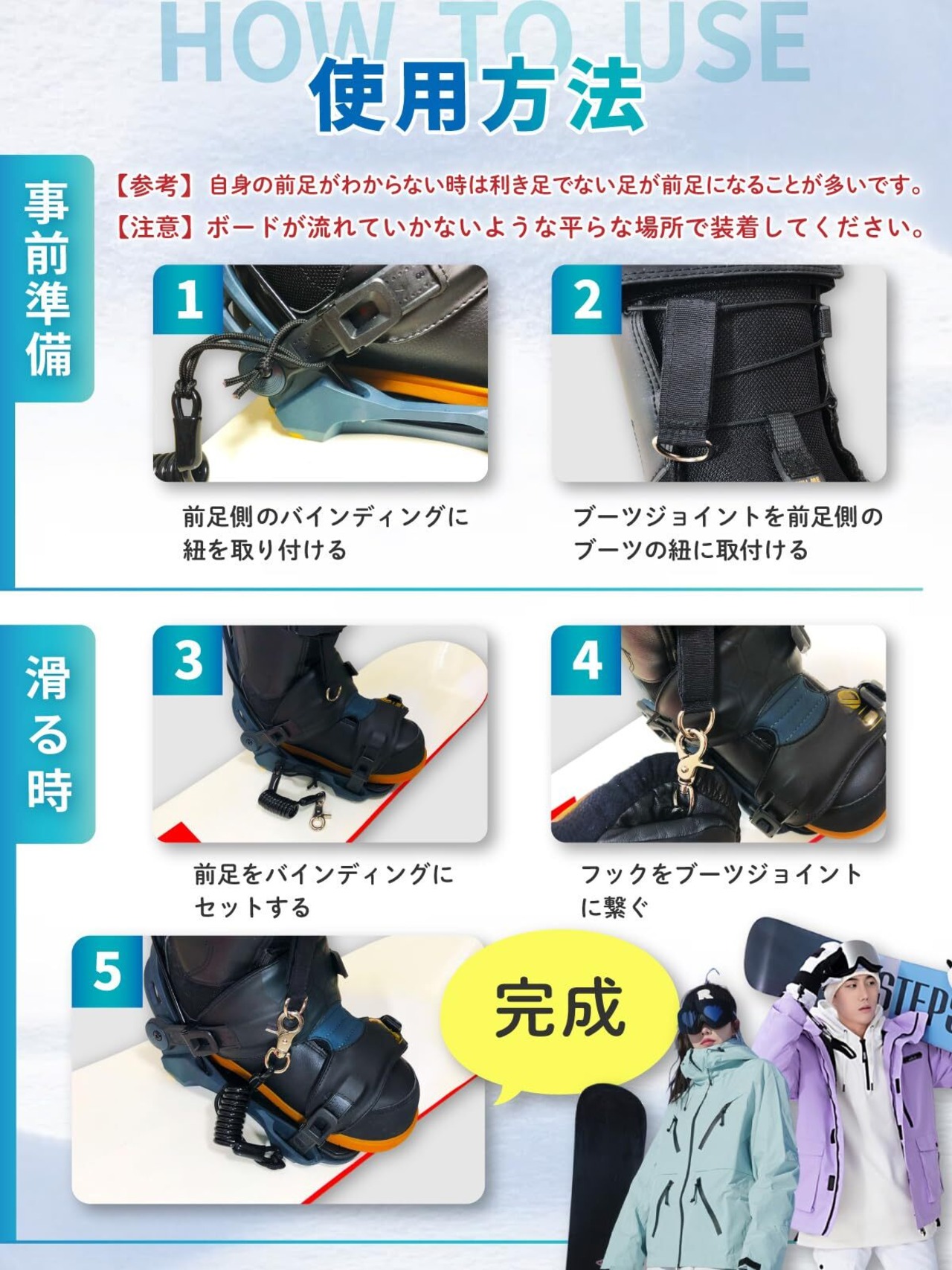 HOW TO USE
使用方法

事前準備

【参考】自身の前足がわからない時は利き足でない足が前足になることが多いです。
【注意】ボードが流れていかないような平らな場所で装着してください。

1
前足側のバインディングに紐を取り付ける

2
ブーツジョイントを前足側のブーツの紐に取付ける

滑る時

3
前足をバインディングにセットする

4
フックをブーツジョイントに繋ぐ

5

完成

STEPS