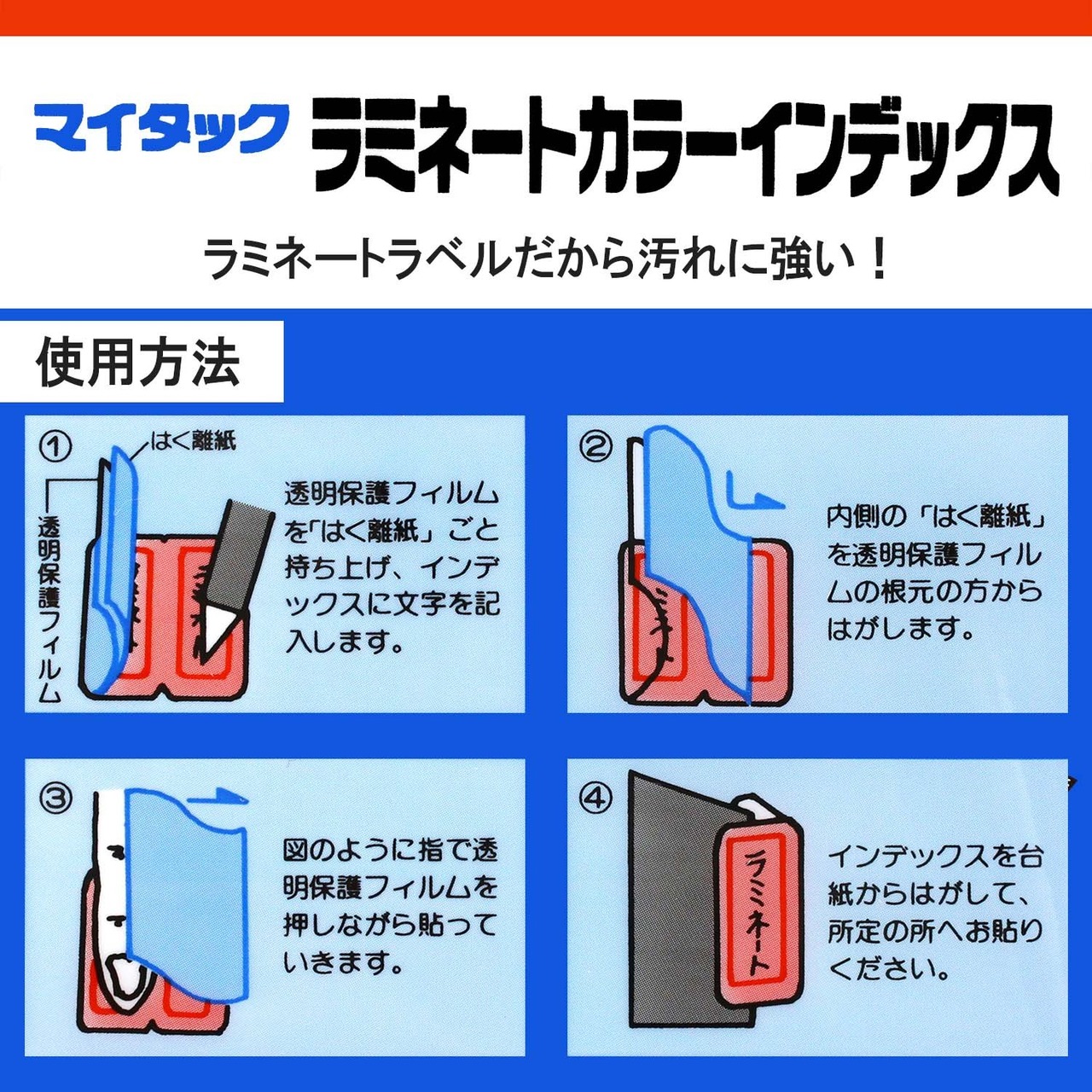 マイタック ラミネートカラーインデックス

ラミネートラベルだから汚れに強い！

使用方法

①
はく離紙
透明保護フィルム
透明保護フィルムを「はく離紙」ごと持ち上げ、インデックスに文字を記入します。

②
内側の「はく離紙」を透明保護フィルムの根元の方からはがします。

③
図のように指で透明保護フィルムを押しながら貼っていきます。

④
ラミネート
インデックスを台紙からはがして、所定の所へお貼りください。