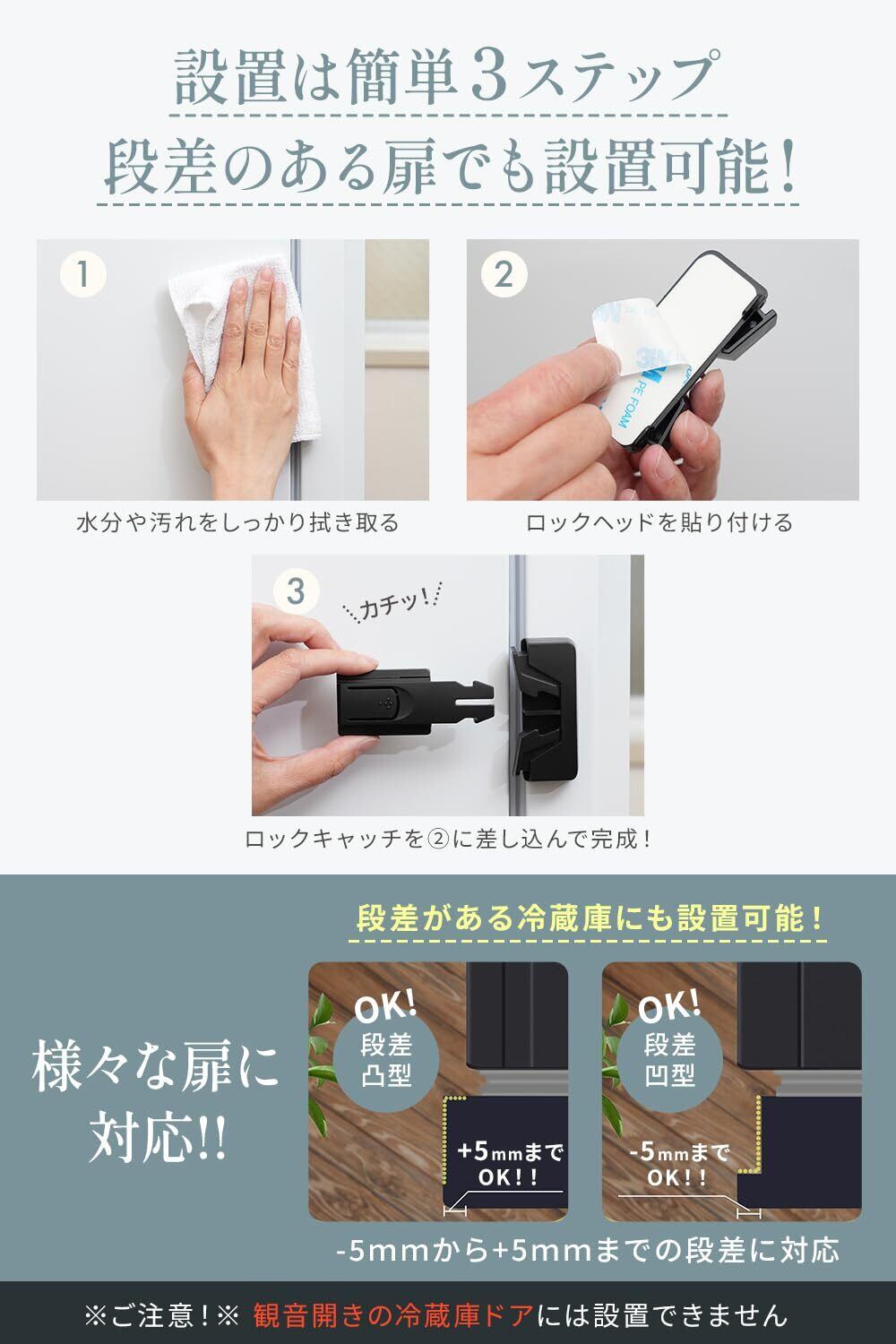 設置は簡単3ステップ
段差のある扉でも設置可能！

1
水分や汚れをしっかり拭き取る

2
3M
PE FOAM
ロックヘッドを貼り付ける

3
カチッ！
ロックキャッチを②に差し込んで完成！

段差がある冷蔵庫にも設置可能！

様々な扉に対応!!

OK!
段差
凸型
+5mmまで
OK!!

OK!
段差
凹型
-5mmまで
OK!!

-5mmから+5mmまでの段差に対応

※ご注意！※ 観音開きの冷蔵庫ドアには設置できません