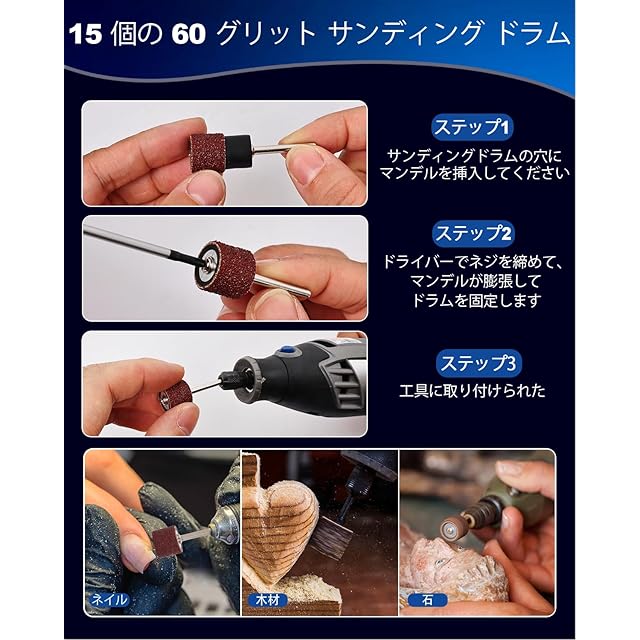 15 個の 60 グリット サンディング ドラム

ステップ1
サンディングドラムの穴にマンデルを挿入してください

ステップ2
ドライバーでネジを締めて、マンデルが膨張してドラムを固定します

ステップ3
工具に取り付けられた

ネイル

木材

石