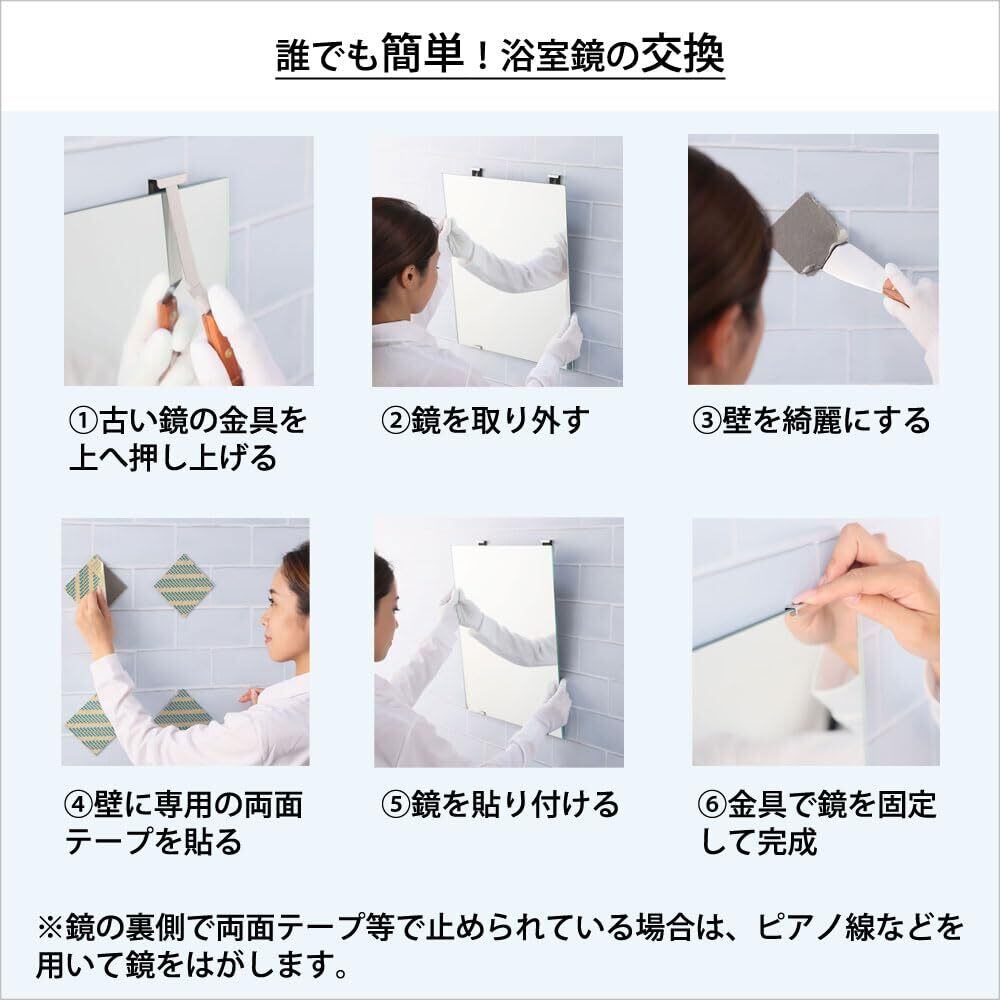 誰でも簡単！浴室鏡の交換

①古い鏡の金具を上へ押し上げる

②鏡を取り外す

③壁を綺麗にする

④壁に専用の両面テープを貼る

⑤鏡を貼り付ける

⑥金具で鏡を固定して完成

※鏡の裏側で両面テープ等で止められている場合は、ピアノ線などを用いて鏡をはがします。