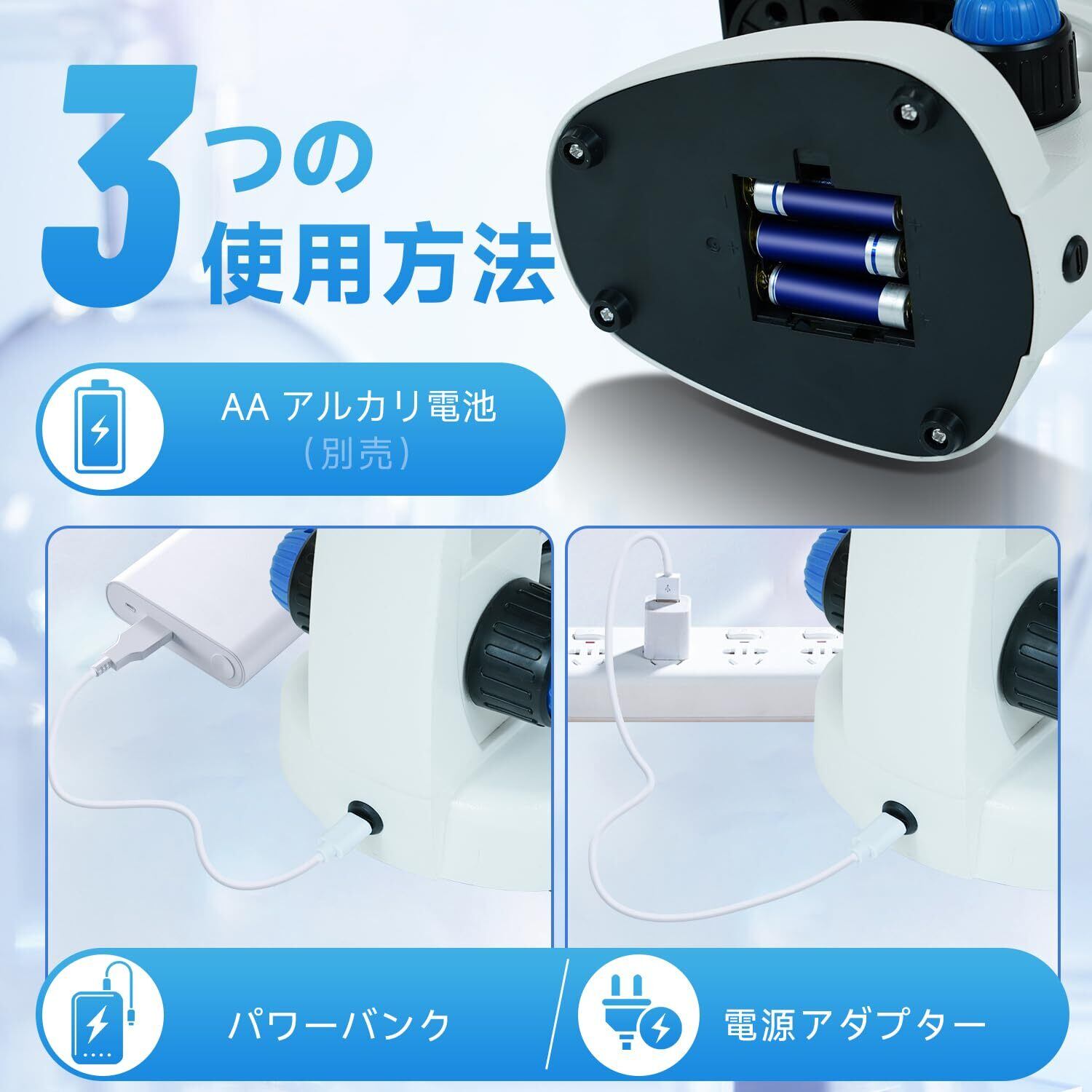 3つの使用方法

AA アルカリ電池
（別売）

パワーバンク

電源アダプター