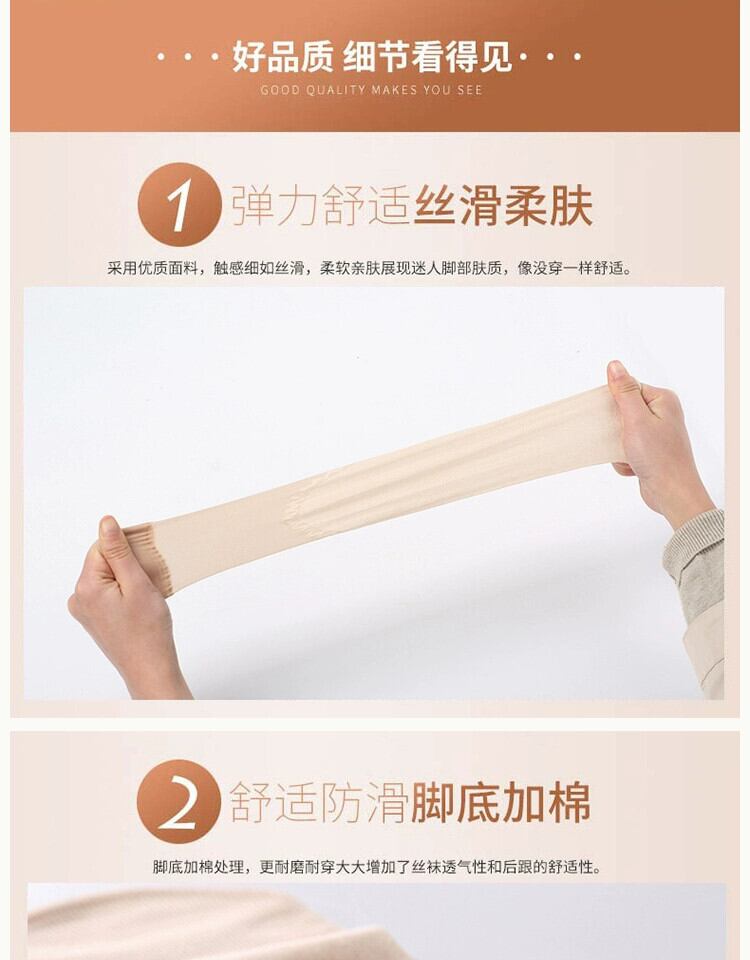 · · · 好品质 细节看得见 · · ·
GOOD QUALITY MAKES YOU SEE

1 弹力舒适丝滑柔肤

采用优质面料，触感细如丝滑，柔软亲肤展现迷人脚部肤质，像没穿一样舒适。

2 舒适防滑脚底加棉

脚底加棉处理，更耐磨耐穿大大增加了丝袜透气性和后跟的舒适性。