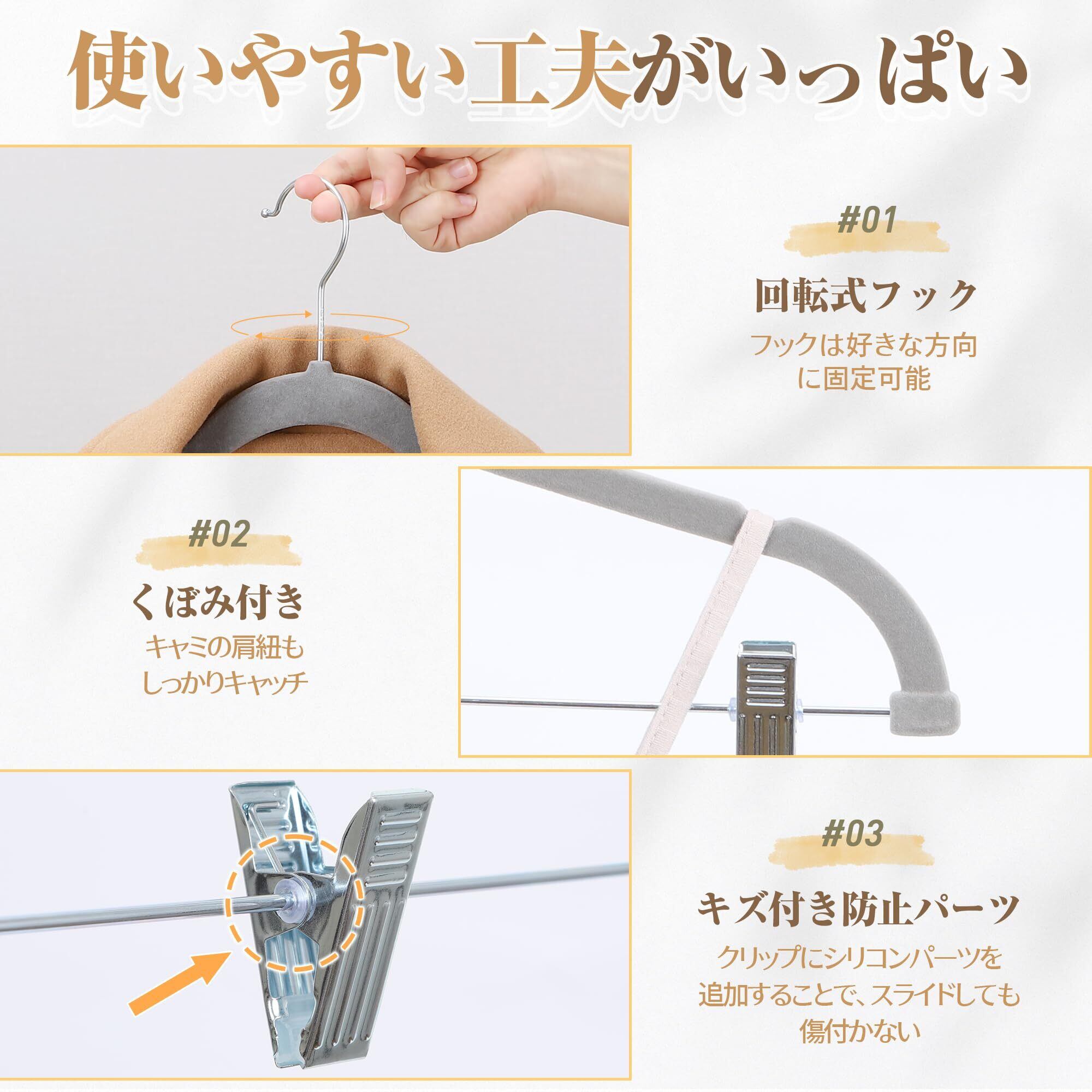 使いやすい工夫がいっぱい

#01

回転式フック

フックは好きな方向に固定可能

#02

くぼみ付き

キャミの肩紐もしっかりキャッチ

#03

キズ付き防止パーツ

クリップにシリコンパーツを追加することで、スライドしても傷付かない