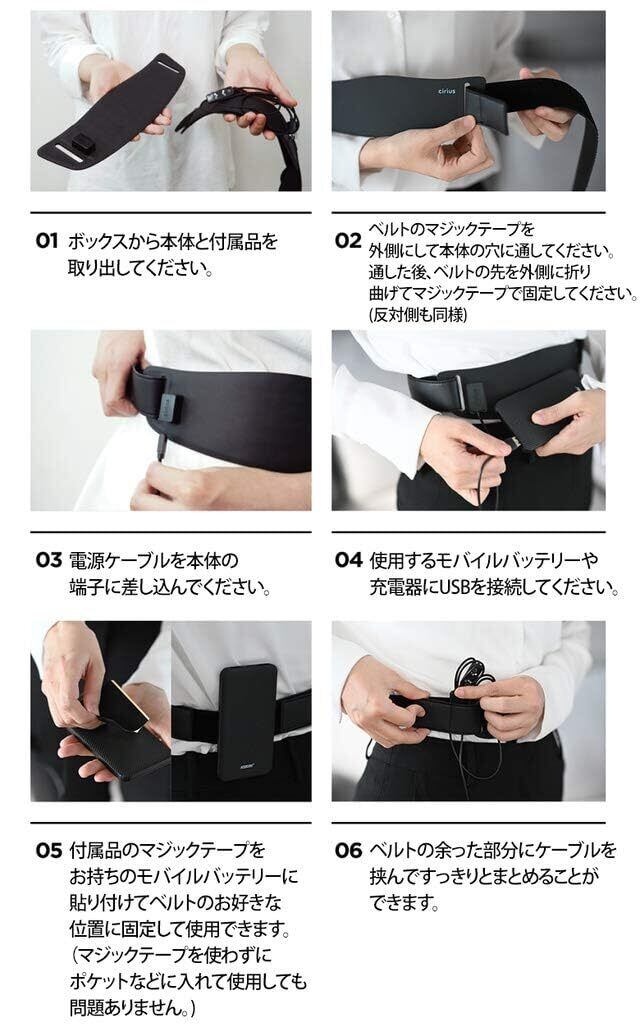 cirius

01 ボックスから本体と付属品を取り出してください。

02 ベルトのマジックテープを外側にして本体の穴に通してください。通した後、ベルトの先を外側に折り曲げてマジックテープで固定してください。(反対側も同様)

03 電源ケーブルを本体の端子に差し込んでください。

04 使用するモバイルバッテリーや充電器にUSBを接続してください。

05 付属品のマジックテープをお持ちのモバイルバッテリーに貼り付けてベルトのお好きな位置に固定して使用できます。（マジックテープを使わずにポケットなどに入れて使用しても問題ありません。）

06 ベルトの余った部分にケーブルを挟んですっきりとまとめることができます。