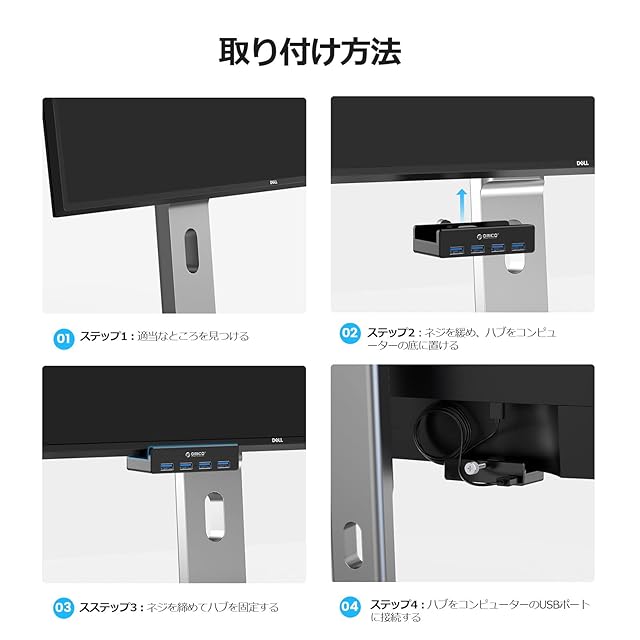 取り付け方法

DELL

DELL

ORICO

01 ステップ1：適当なところを見つける

02 ステップ2：ネジを緩め、ハブをコンピューターの底に置ける

DELL

ORICO

03 スステップ3：ネジを締めてハブを固定する

04 ステップ4：ハブをコンピューターのUSBポートに接続する