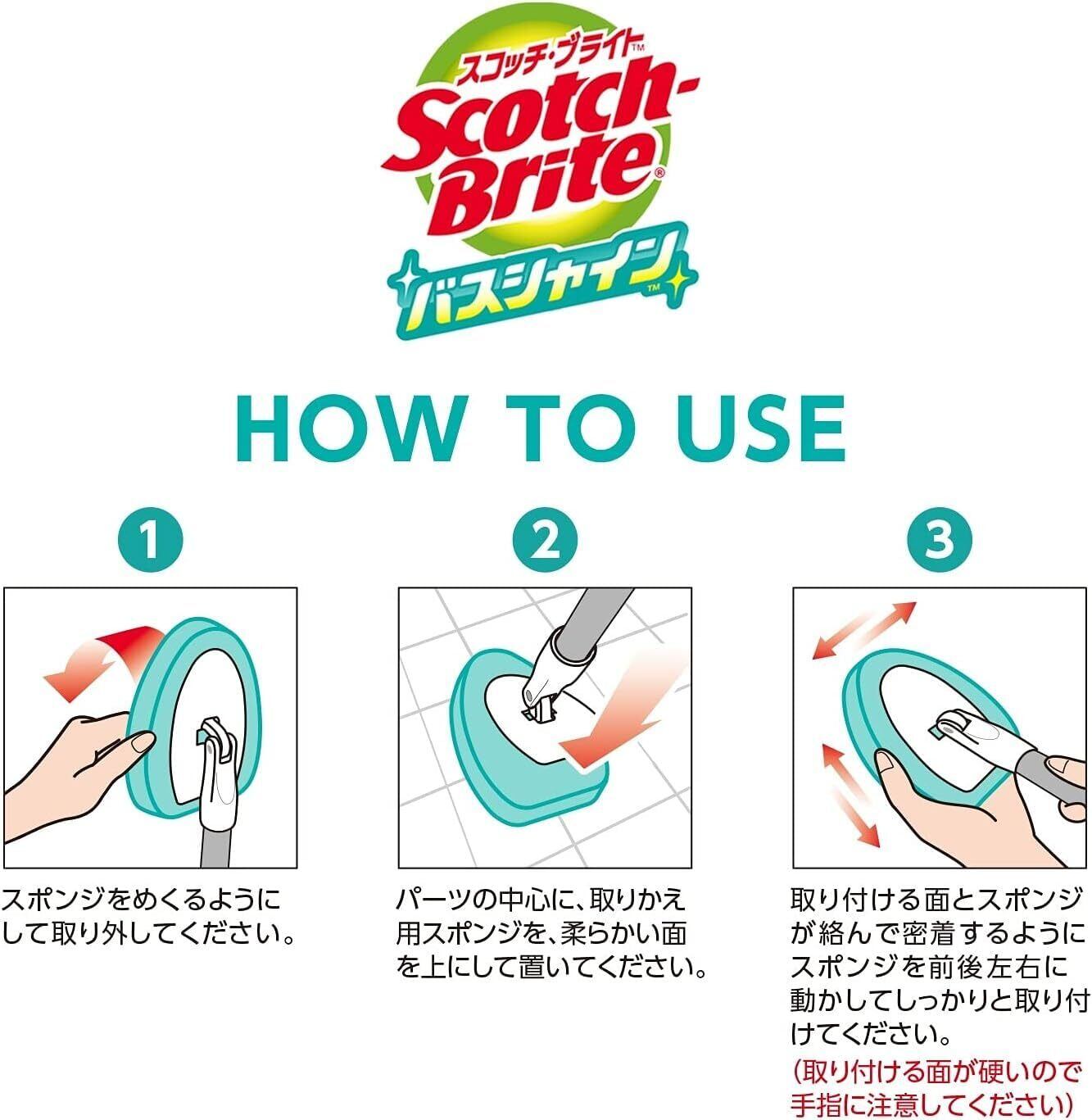 スコッチ・ブライト™
Scotch-Brite®
バスシャイン™

HOW TO USE

1

スポンジをめくるようにして取り外してください。

2

パーツの中心に、取りかえ用スポンジを、柔らかい面を上にして置いてください。

3

取り付ける面とスポンジが絡んで密着するようにスポンジを前後左右に動かしてしっかりと取り付けてください。
(取り付ける面が硬いので手指に注意してください)